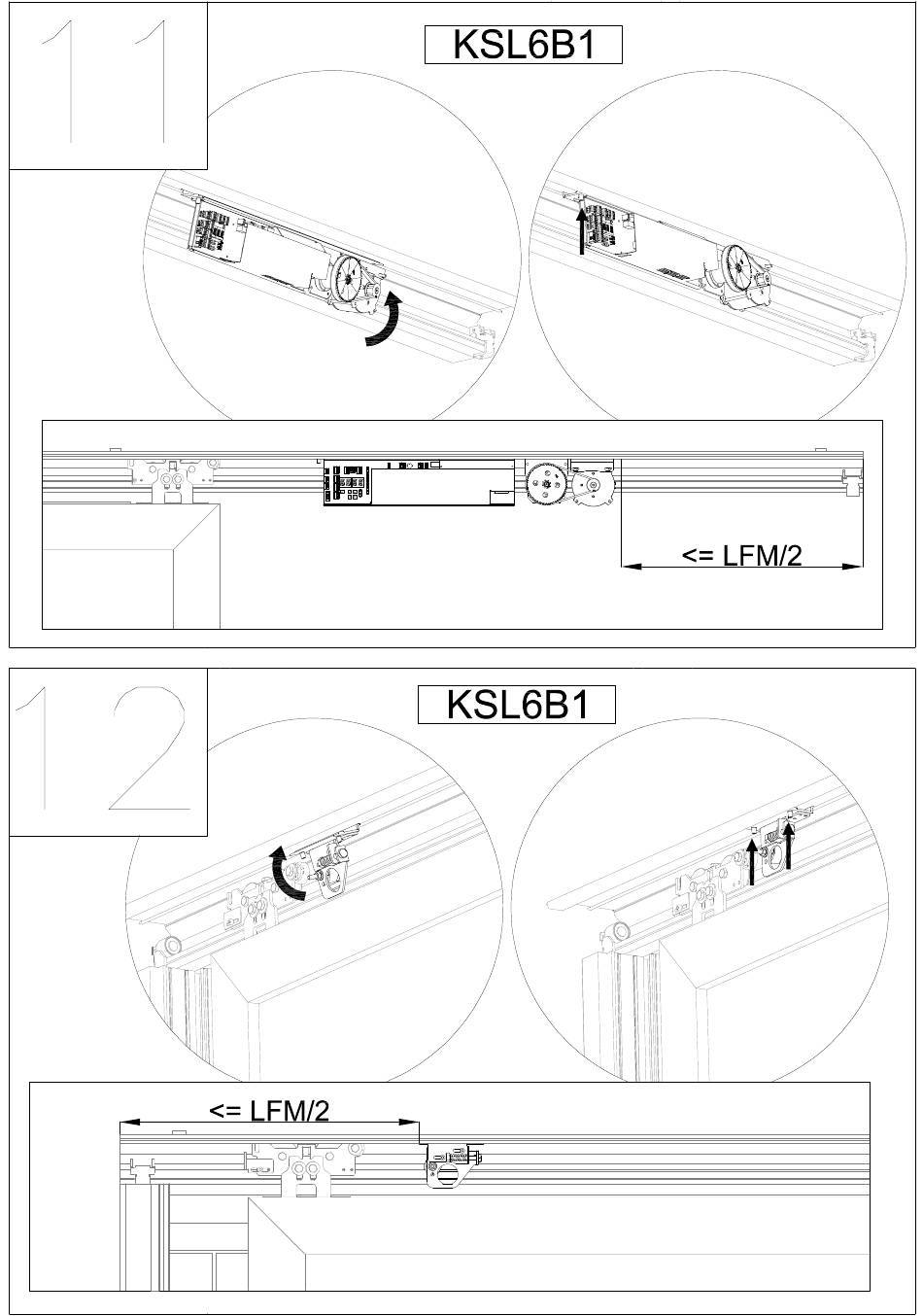 11

KSL6B1

<= LFM/2

12

KSL6B1

<= LFM/2