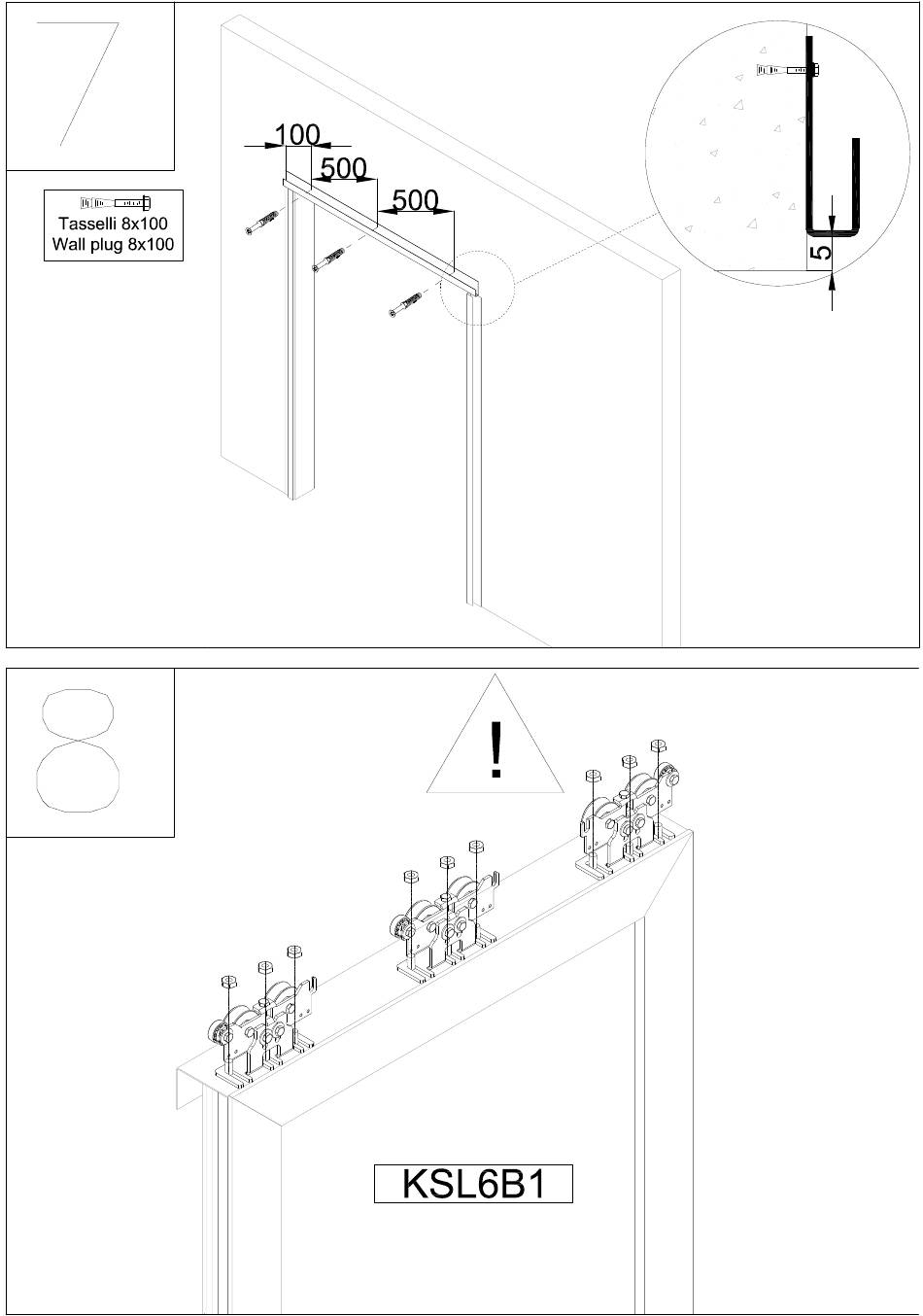 7

Tasselli 8x100
Wall plug 8x100

100
500
500

5

8

!

KSL6B1