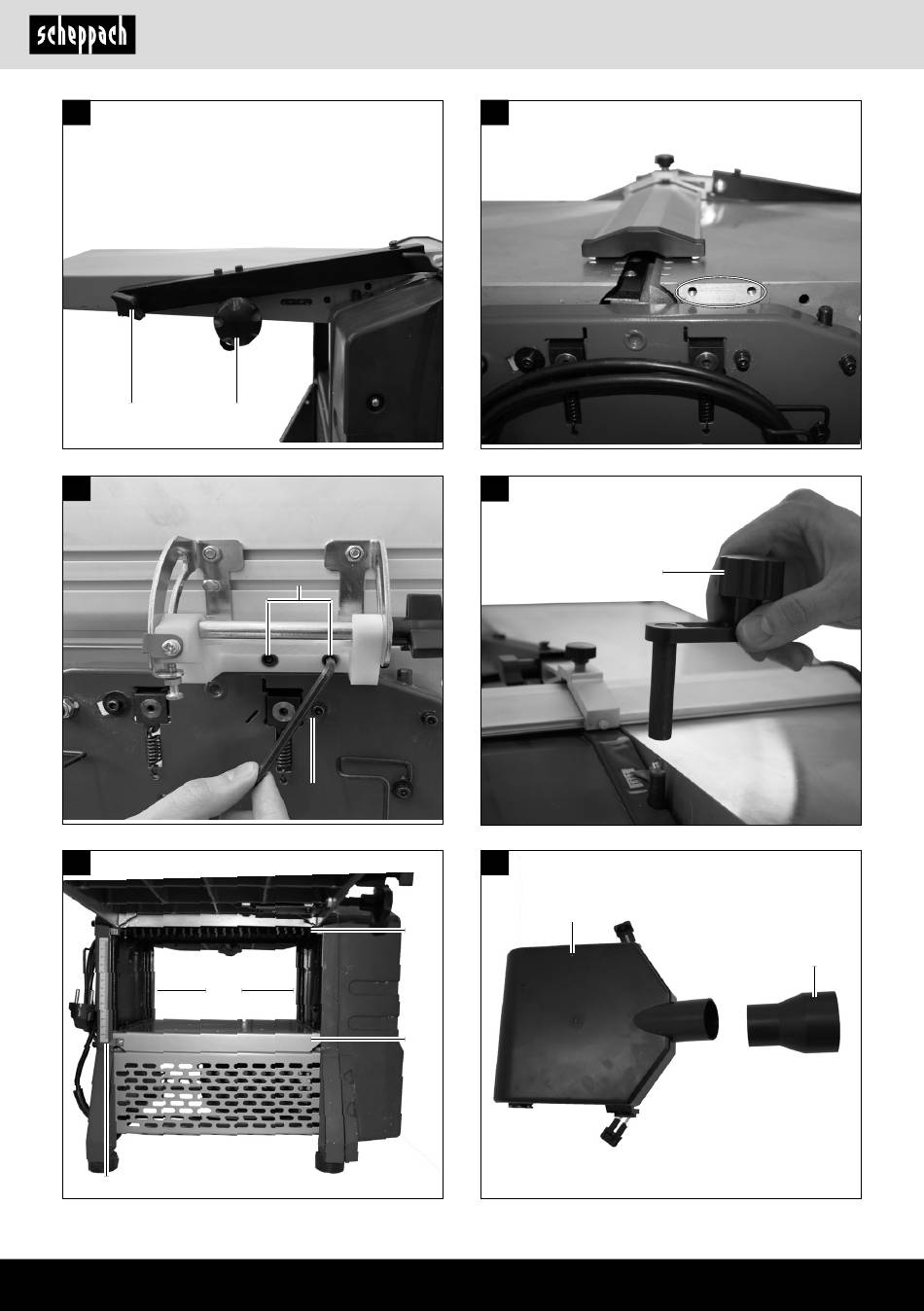 scheppach