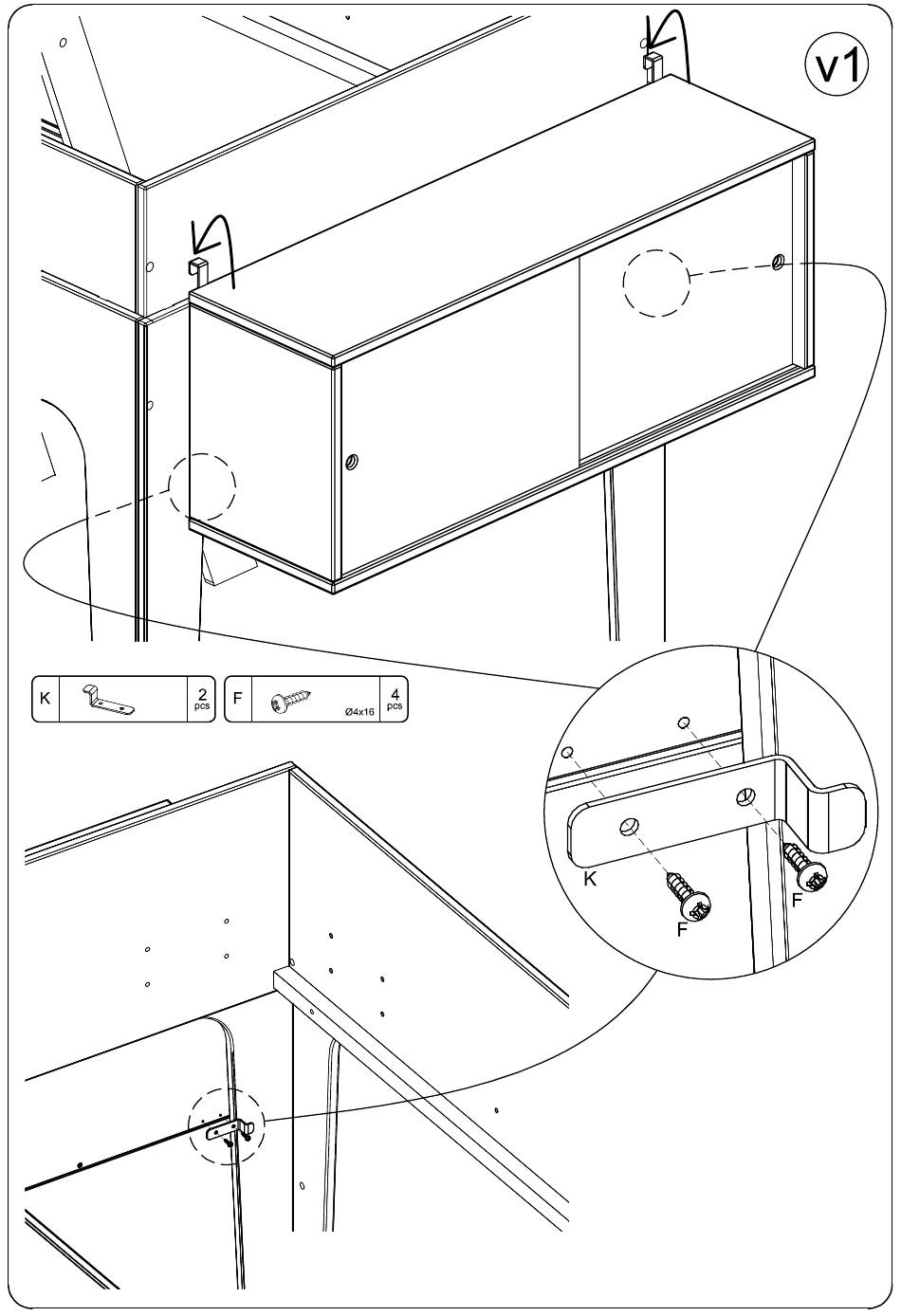 v1

K 2 pcs

F Ø4x16 4 pcs

K

F

F