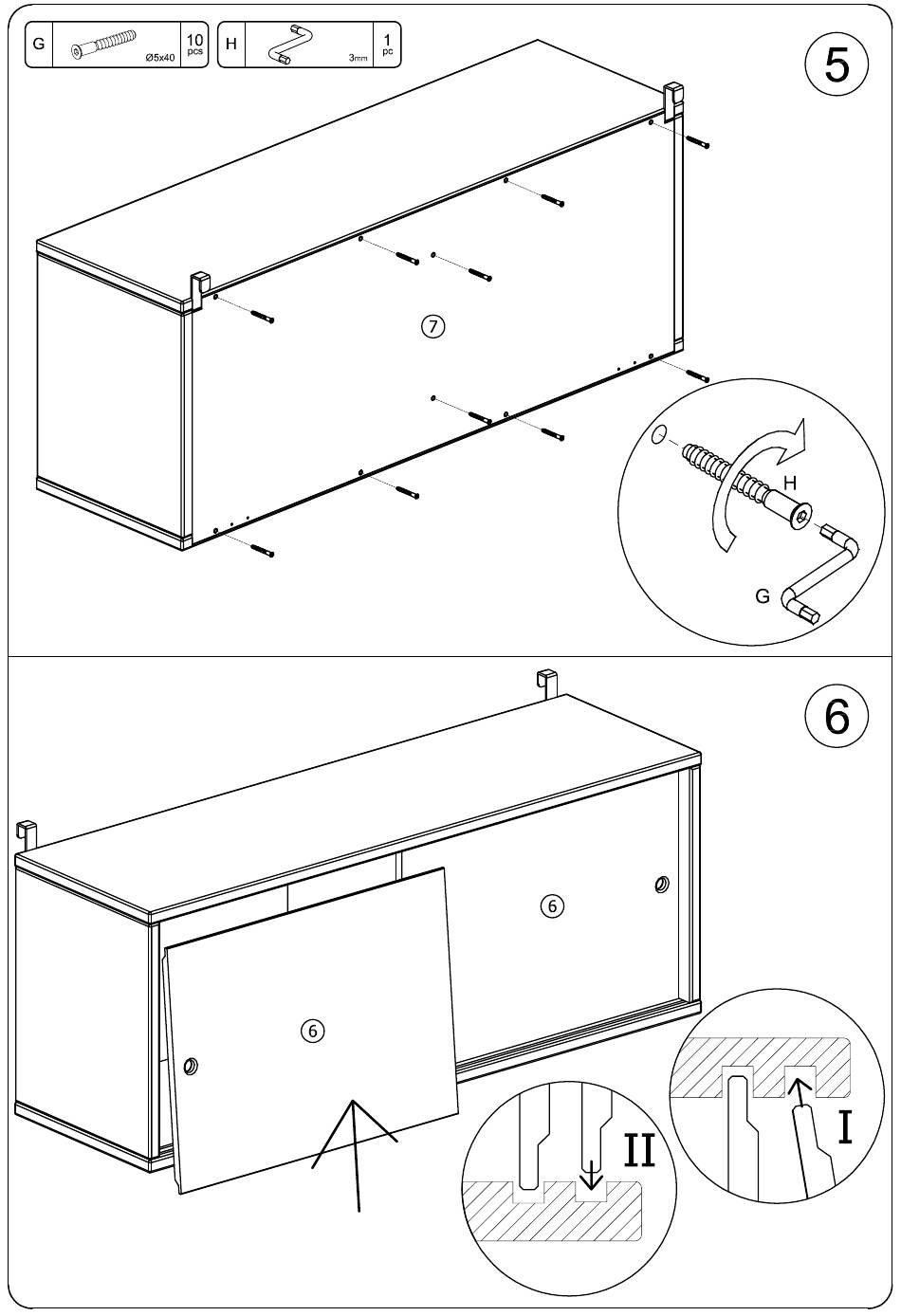 G Ø5x40 10 pcs
H 3mm 1 pc

5

7

H

G

6

6

6

II

I