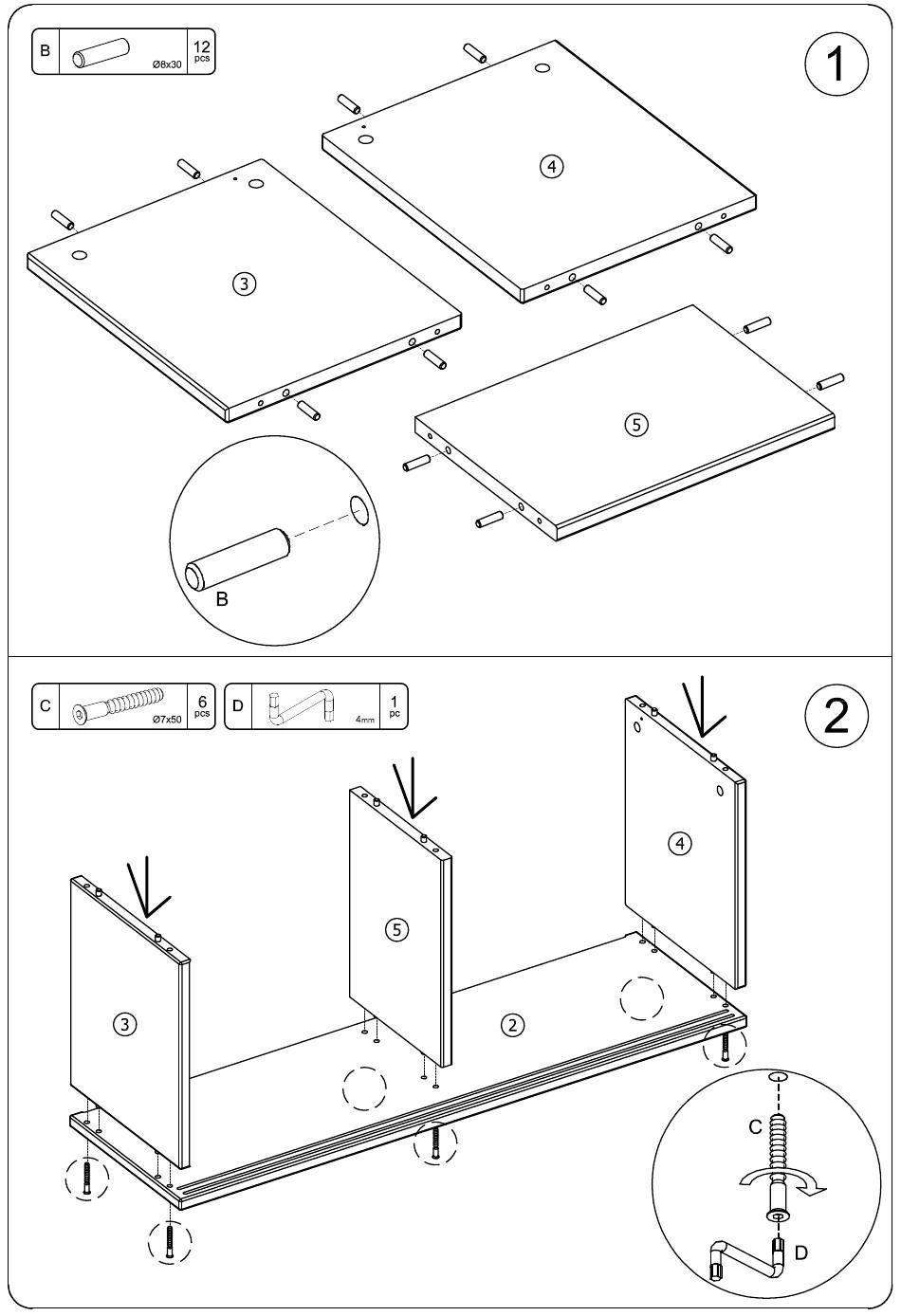 B Ø8x30 12 pcs

1

④

③

⑤

B

C Ø7x50 6 pcs

D 4mm 1 pc

2

④

⑤

③

②

C

D