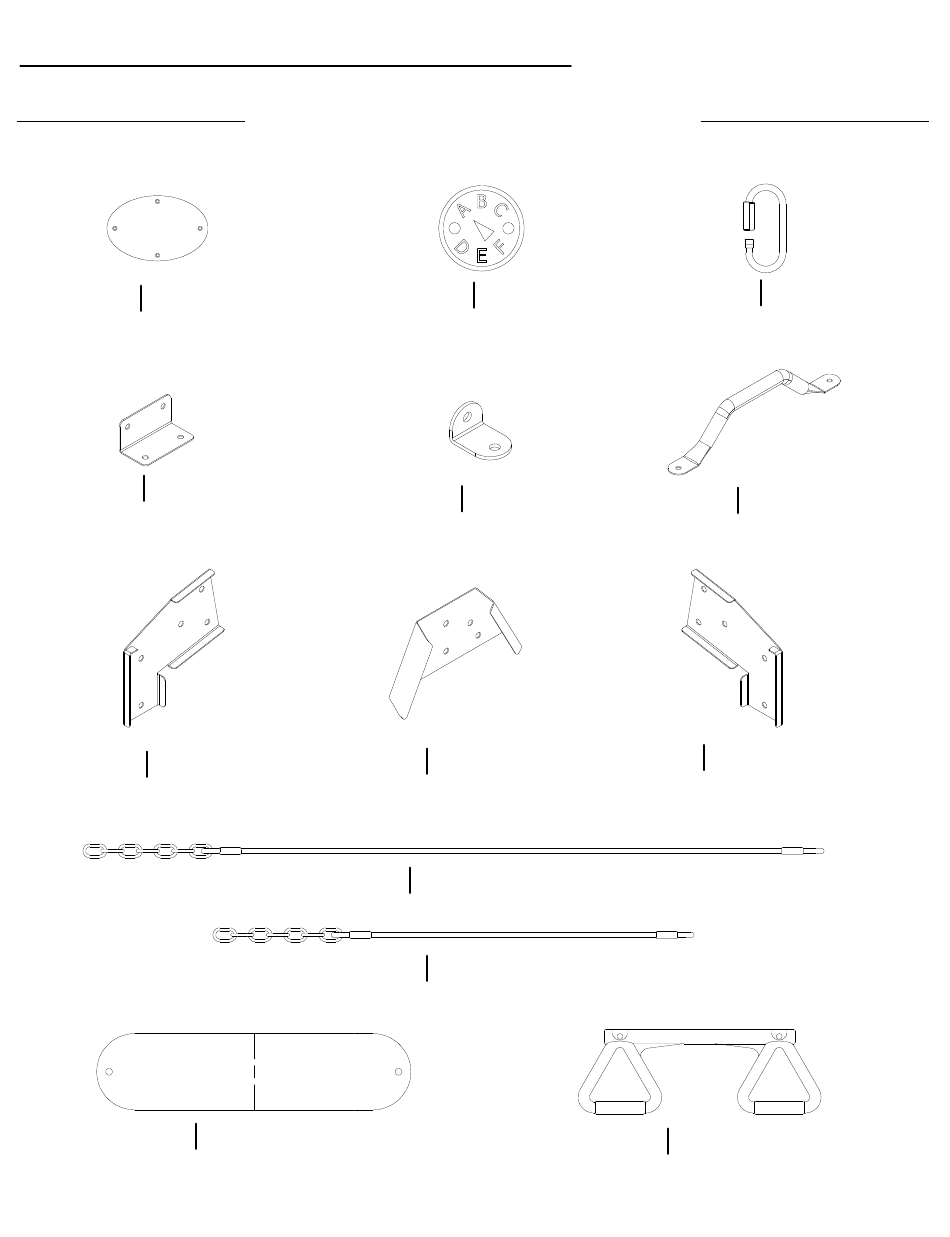 A B C D E F