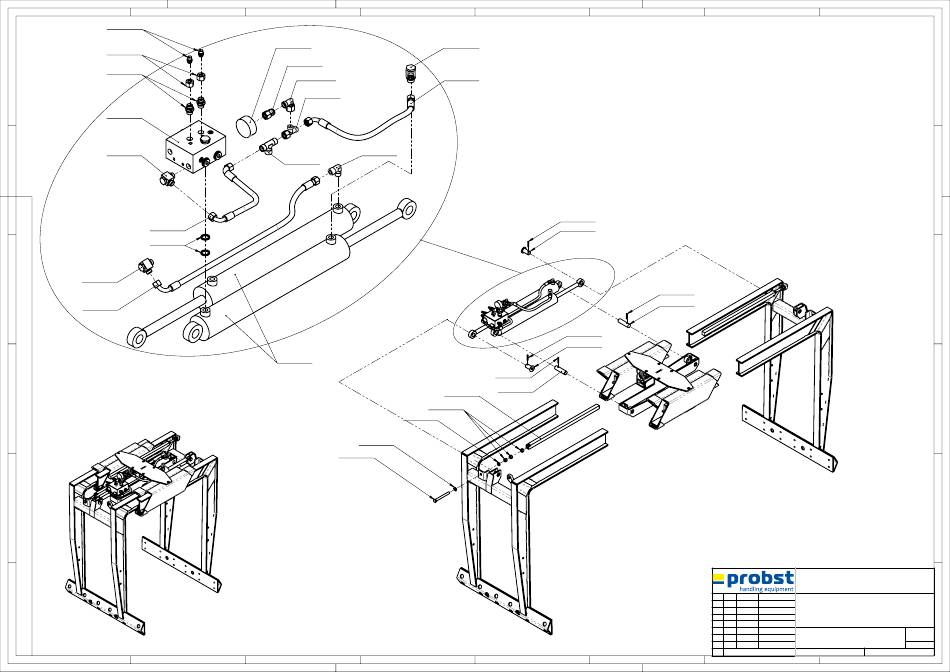 probst
handling equipment