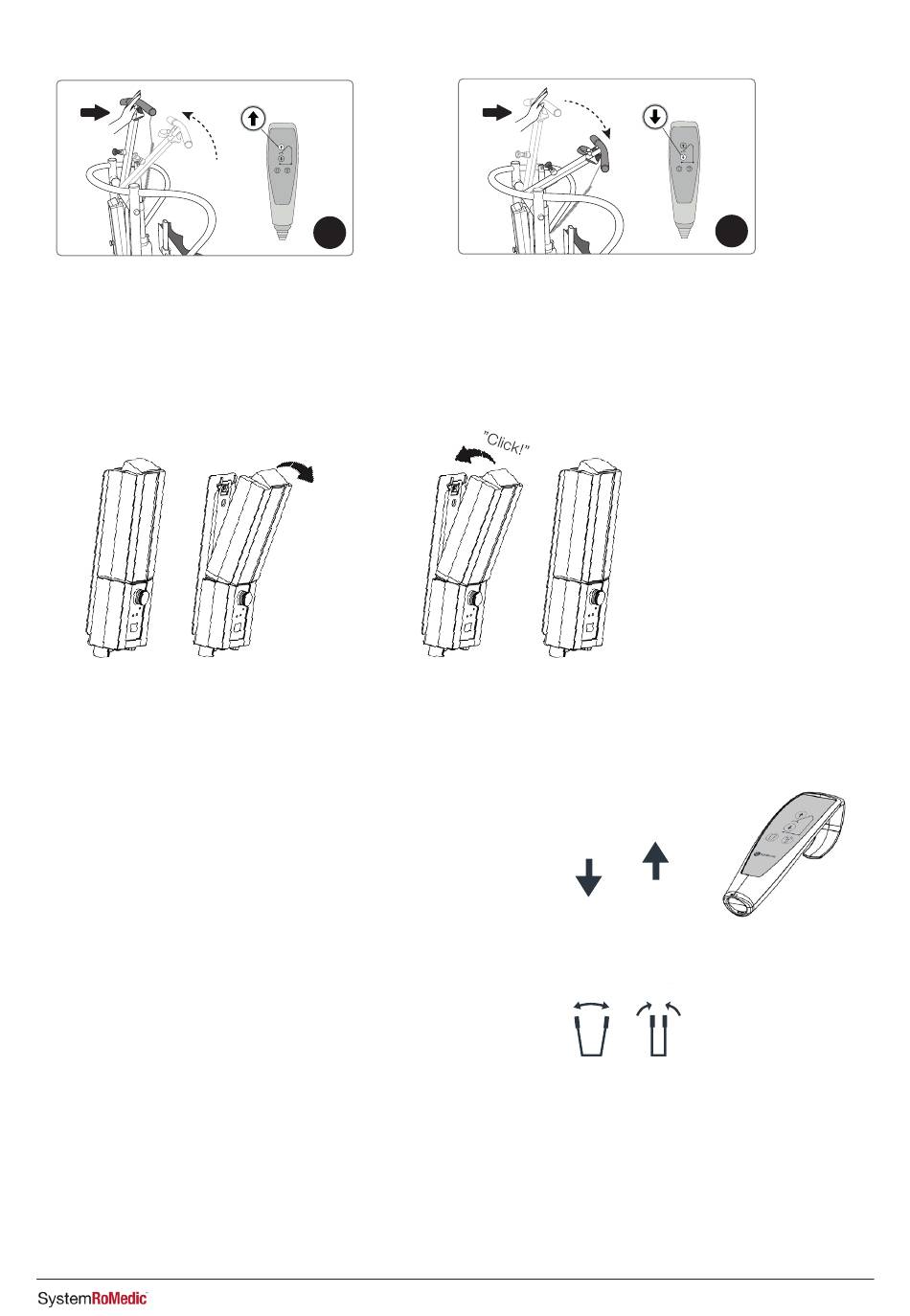 "Click!"

SystemRoMedic