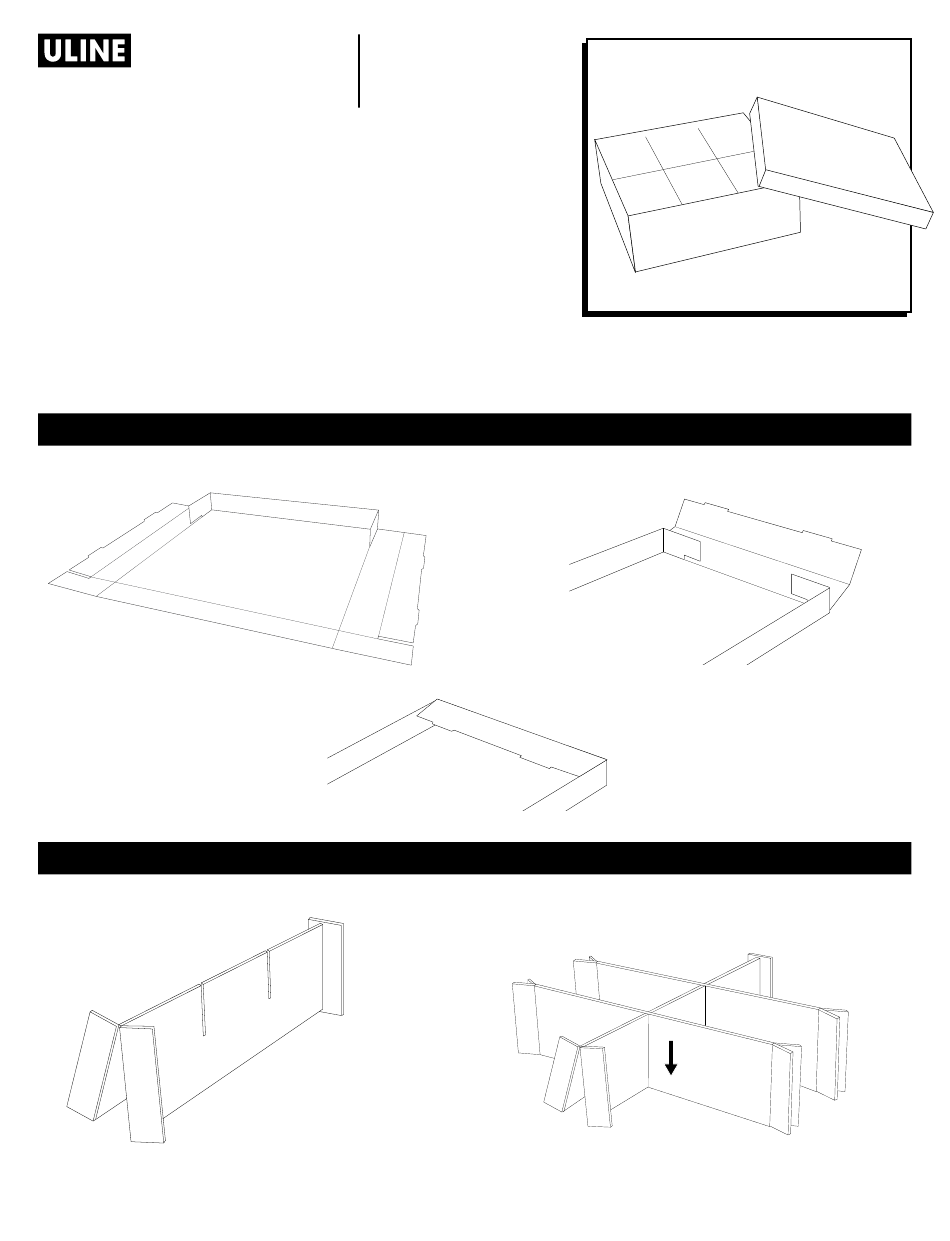 ULINE