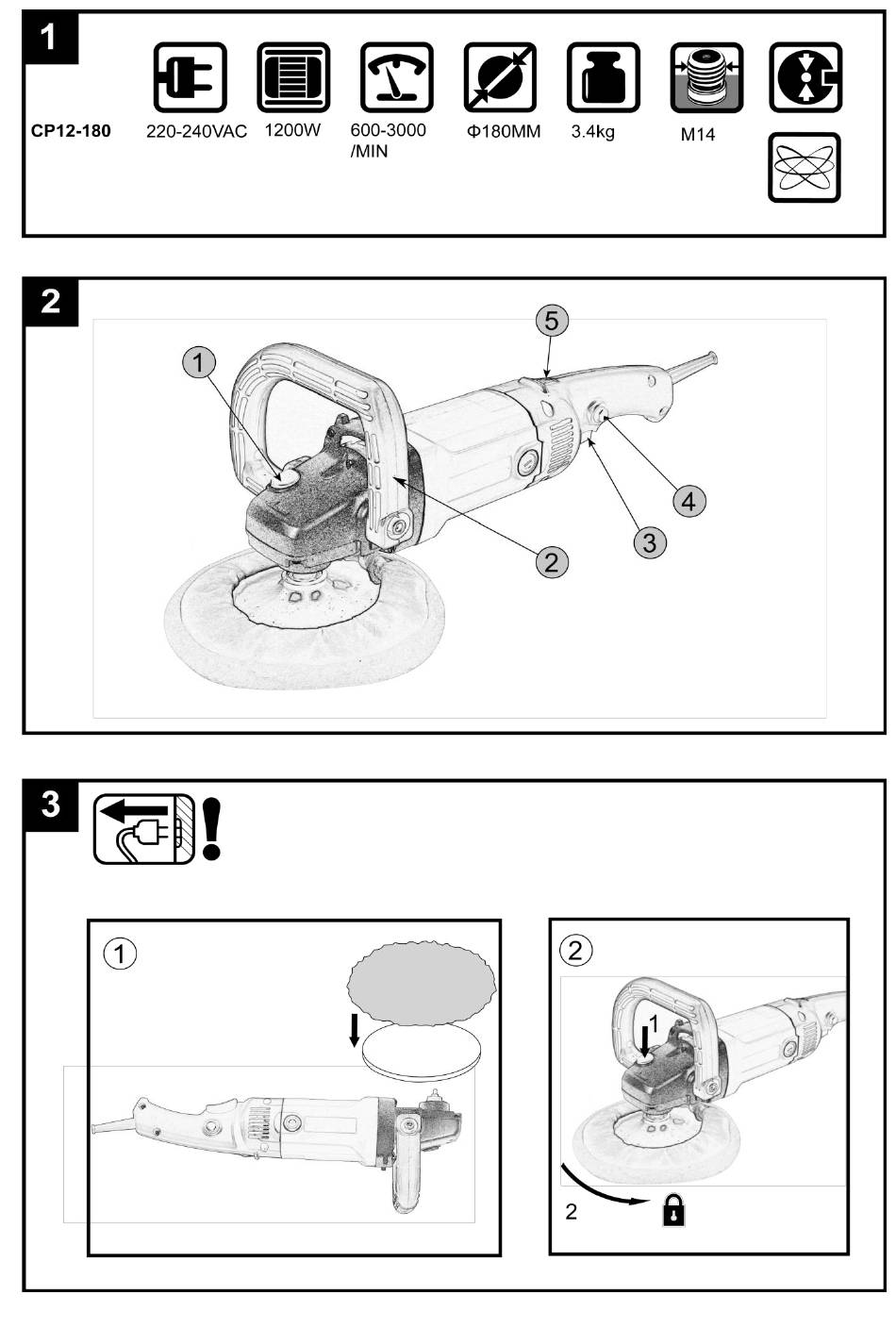 1

CP12-180 220-240VAC 1200W 600-3000 /MIN Φ180MM 3.4kg M14

2

1
2
3
4
5

3

1

2

1

2