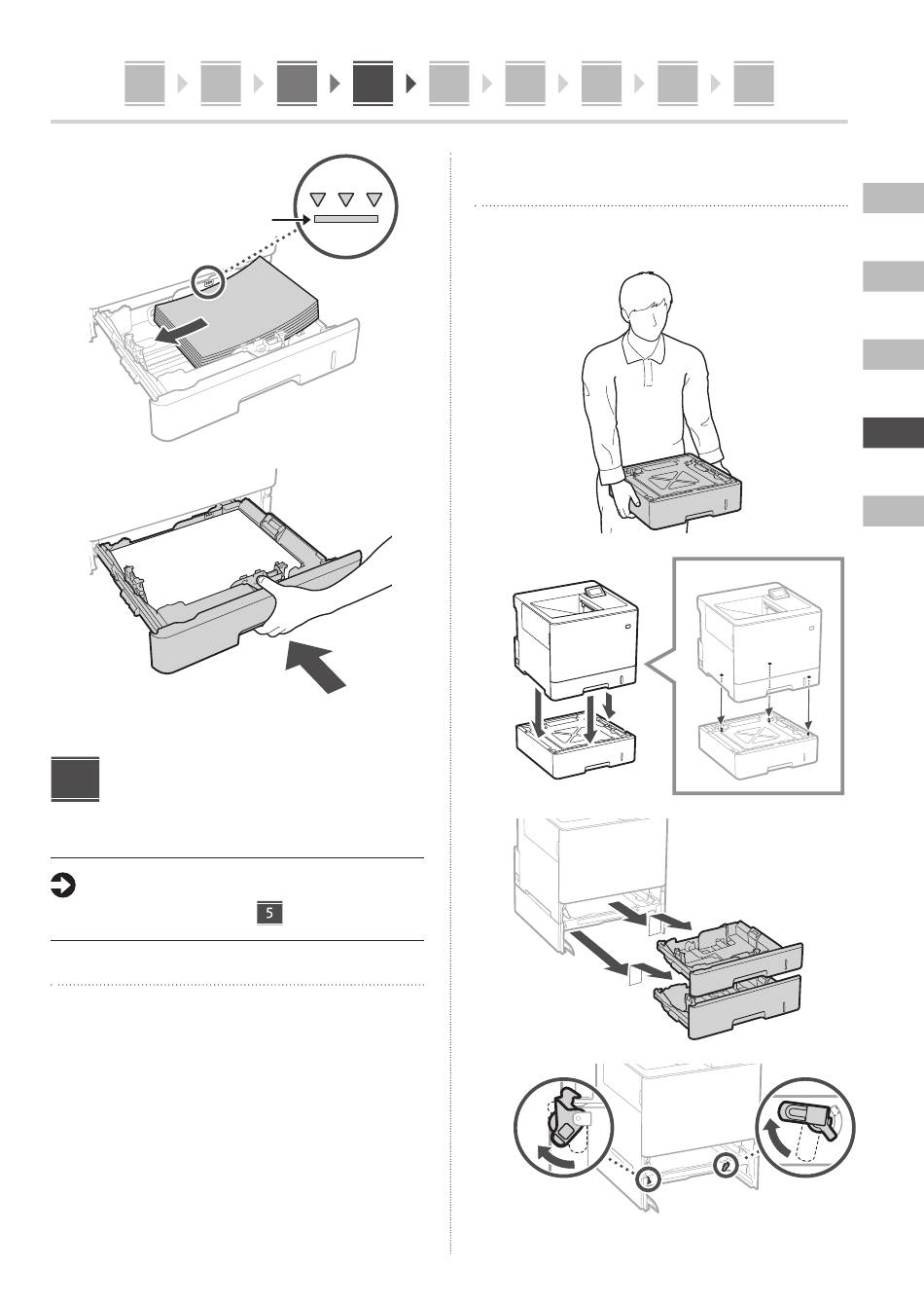 5