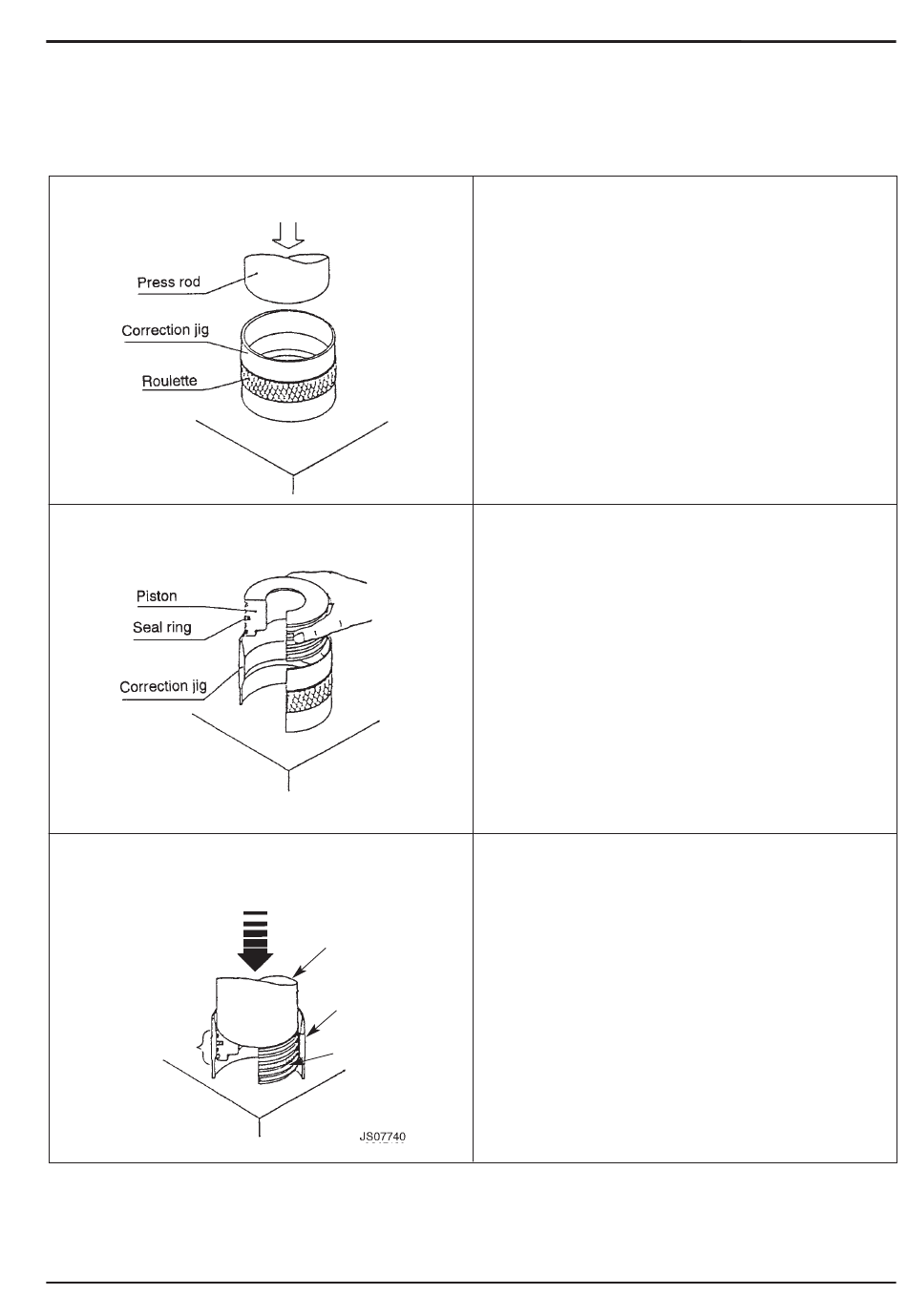 Press rod
Correction jig
Roulette

Piston
Seal ring
Correction jig

JS07740