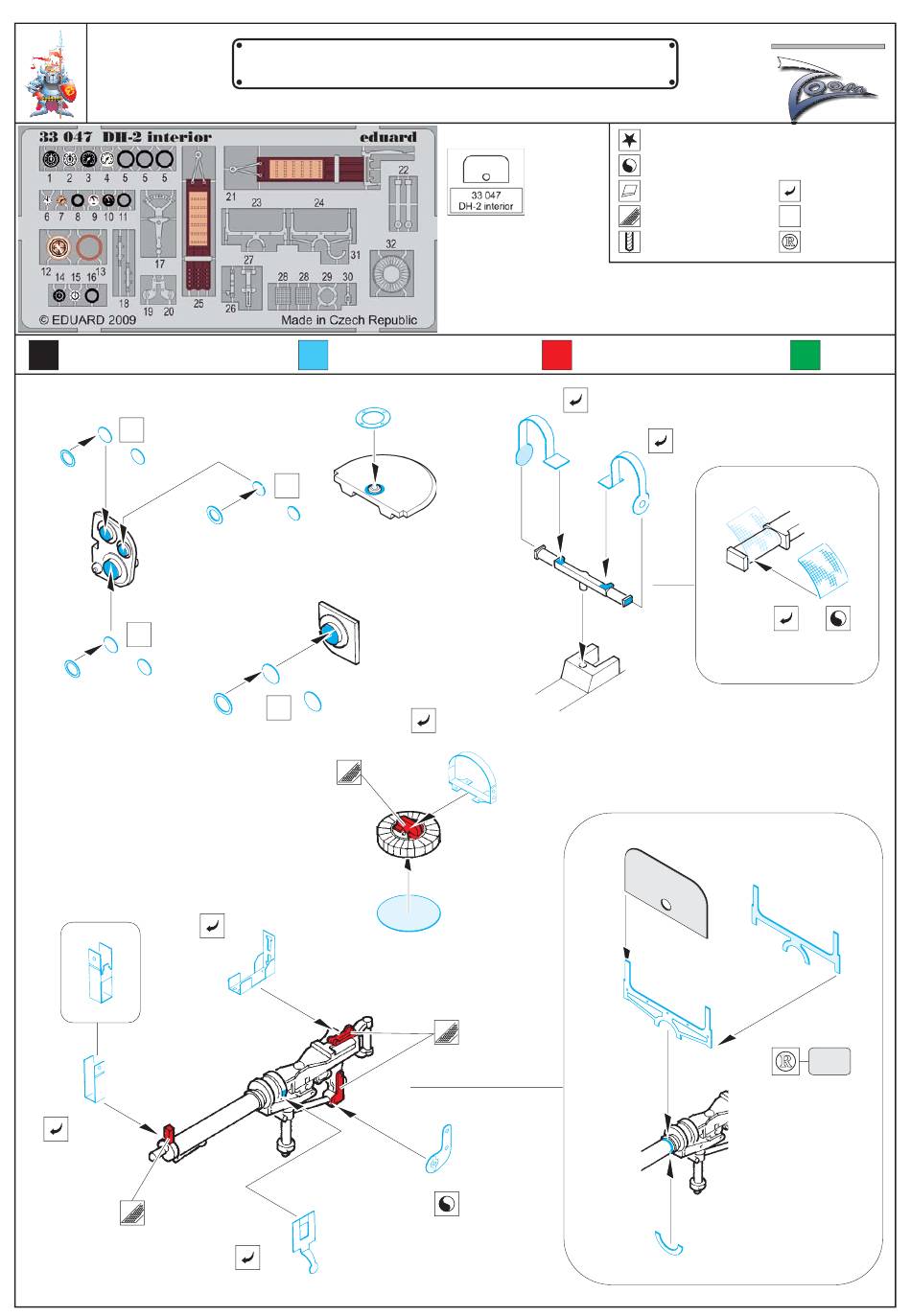 33 047 DH-2 interior
eduard

1 2 3 4 5 5 5
6 7 8 9 10 11
12 14 15 16 13
17 18 19 20
21 22 23 24 25 26 27 28 28 29 30 31 32

© EDUARD 2009
Made in Czech Republic

33 047
DH-2 interior