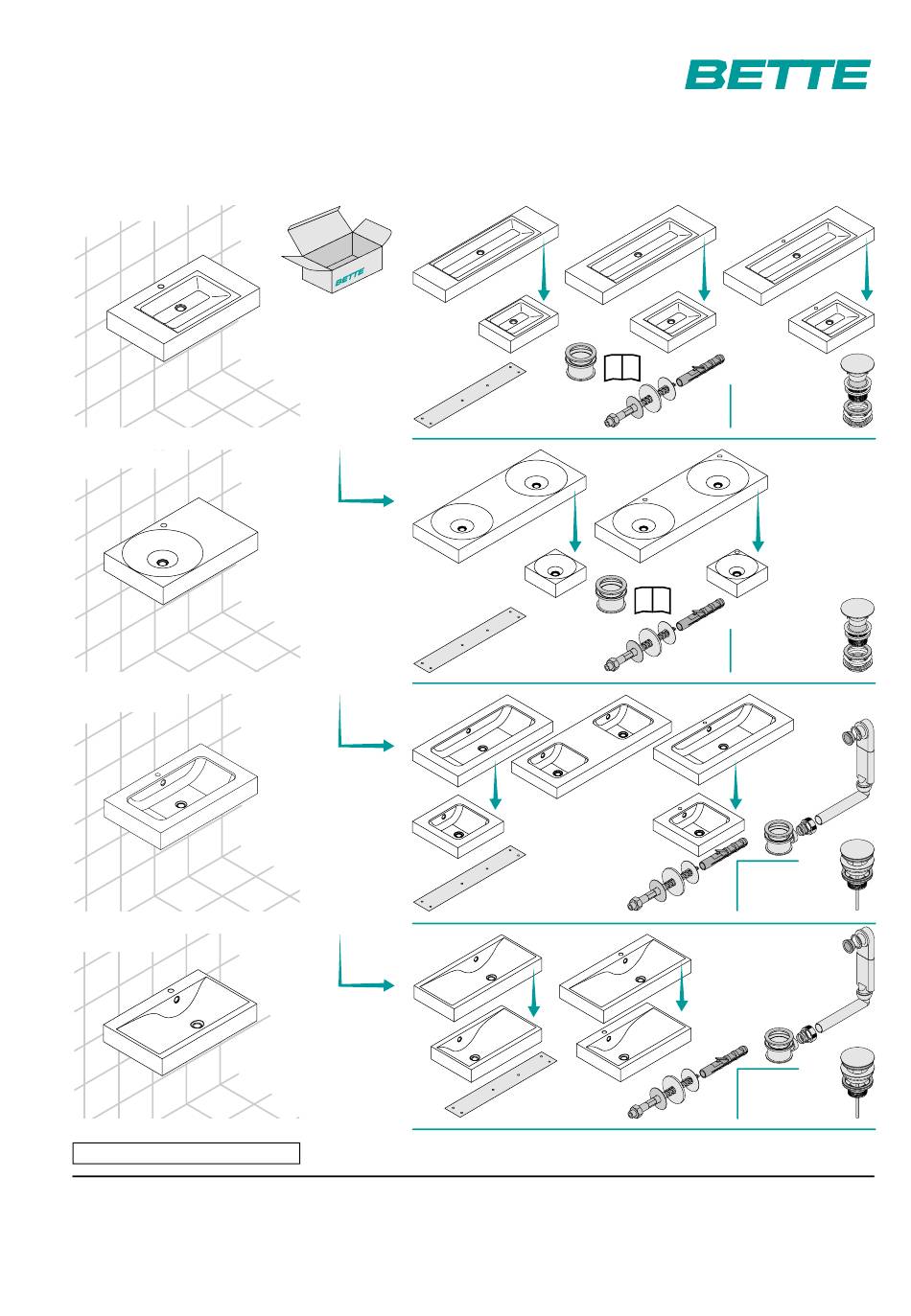 BETTE

BETTE