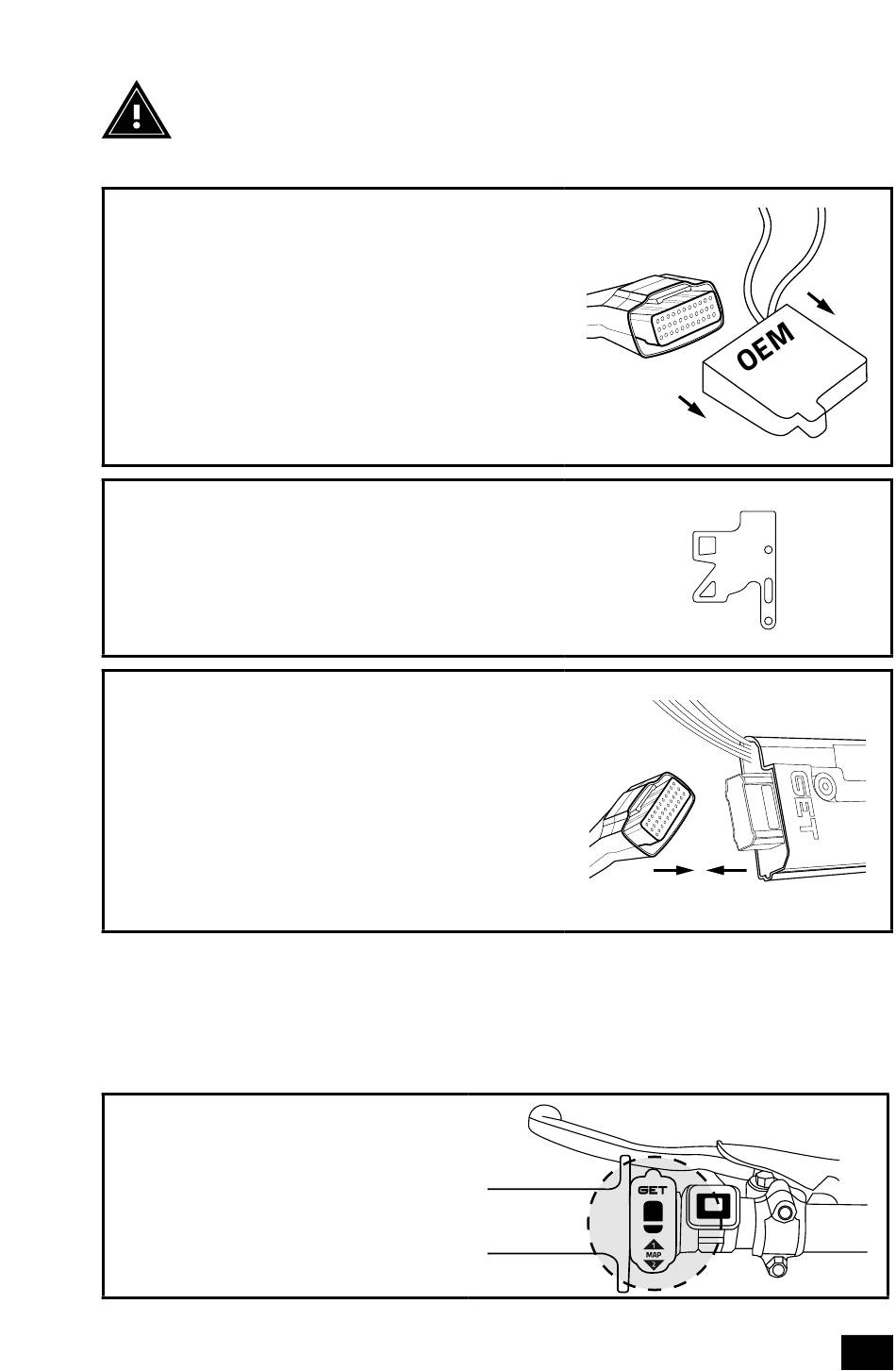 OEM

GET

GET

1
MAP
2