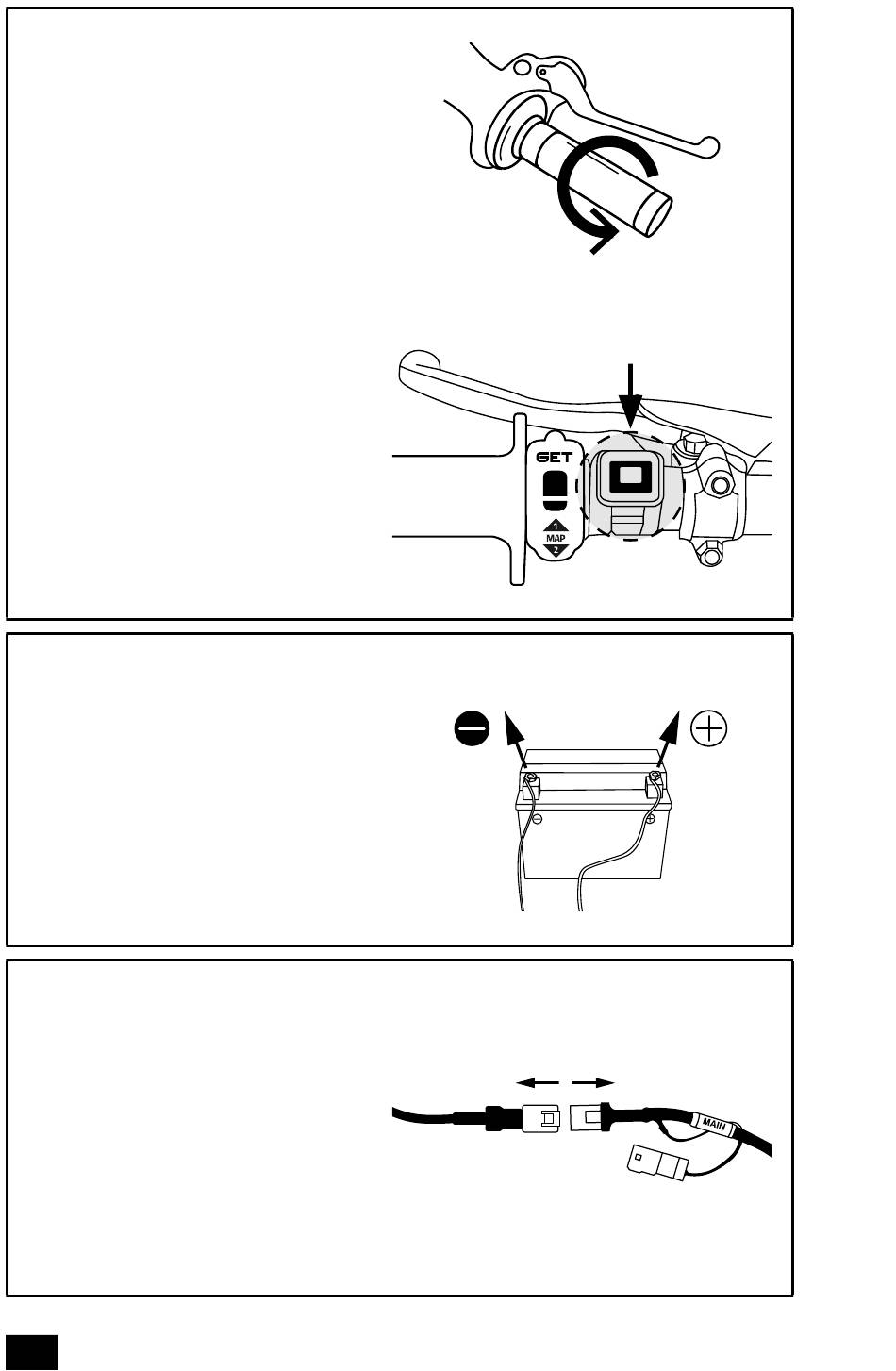 GET
1
MAP
2
MAIN