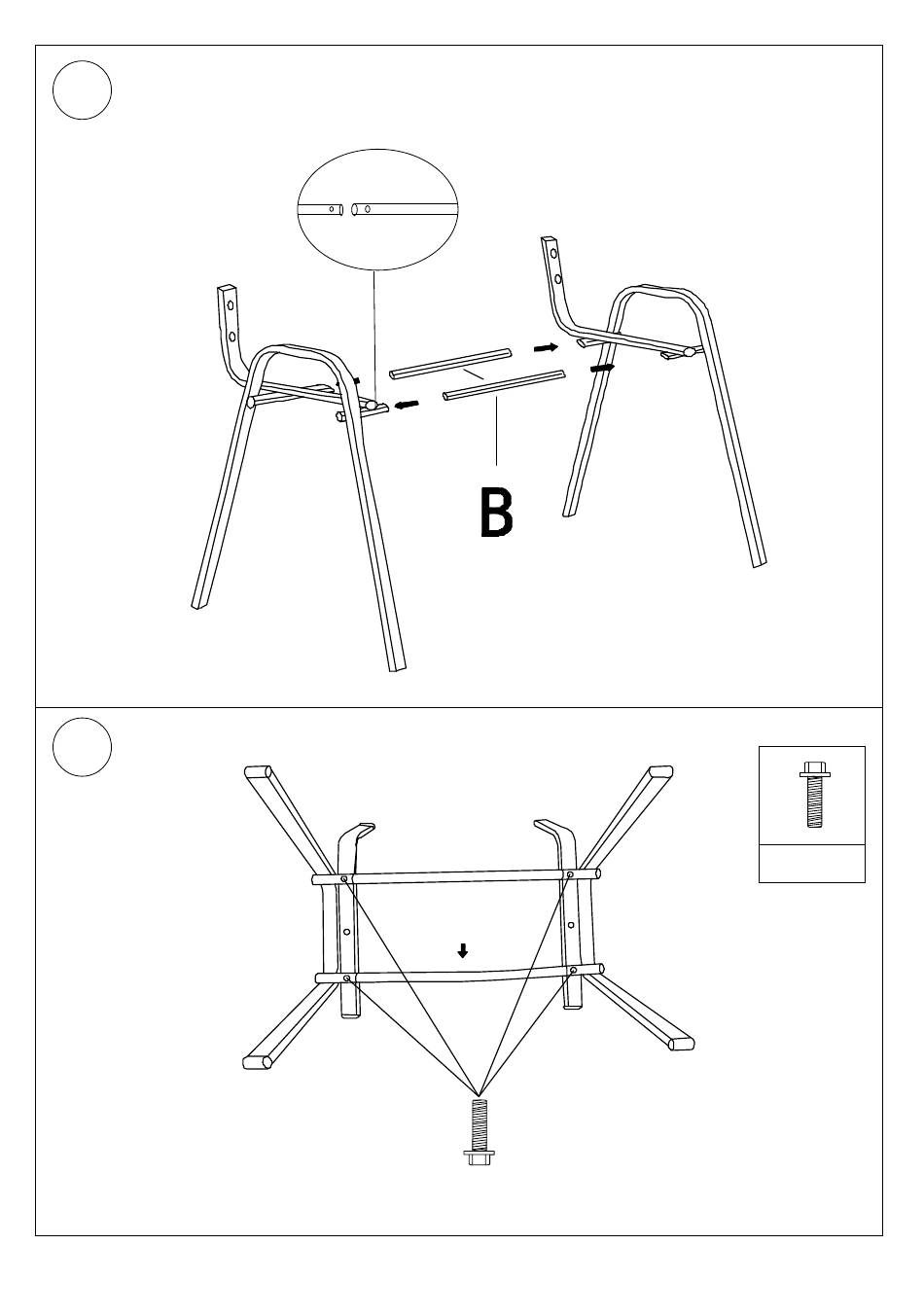 B