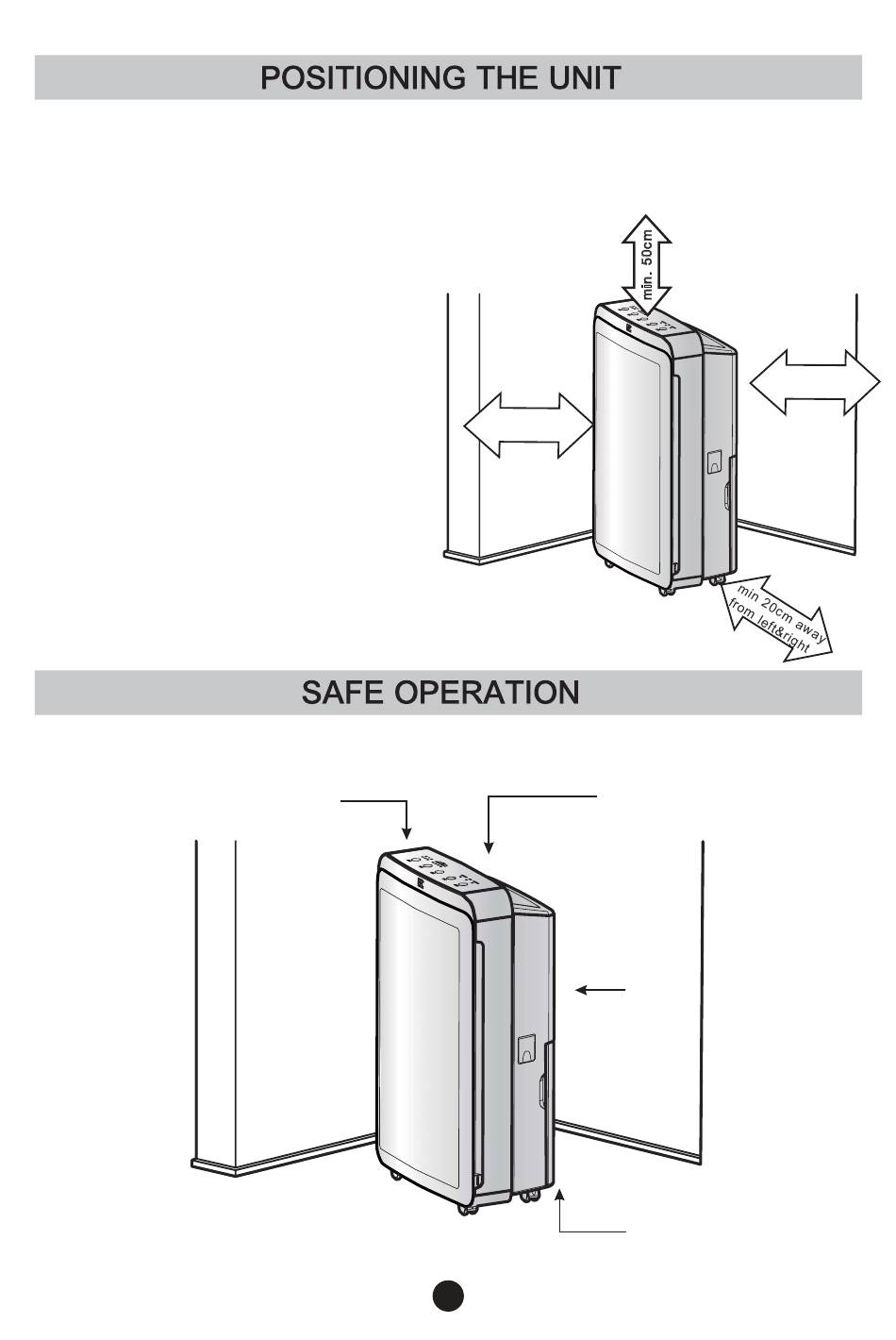 POSITIONING THE UNIT

min. 50cm

min 20cm away from left&right

SAFE OPERATION