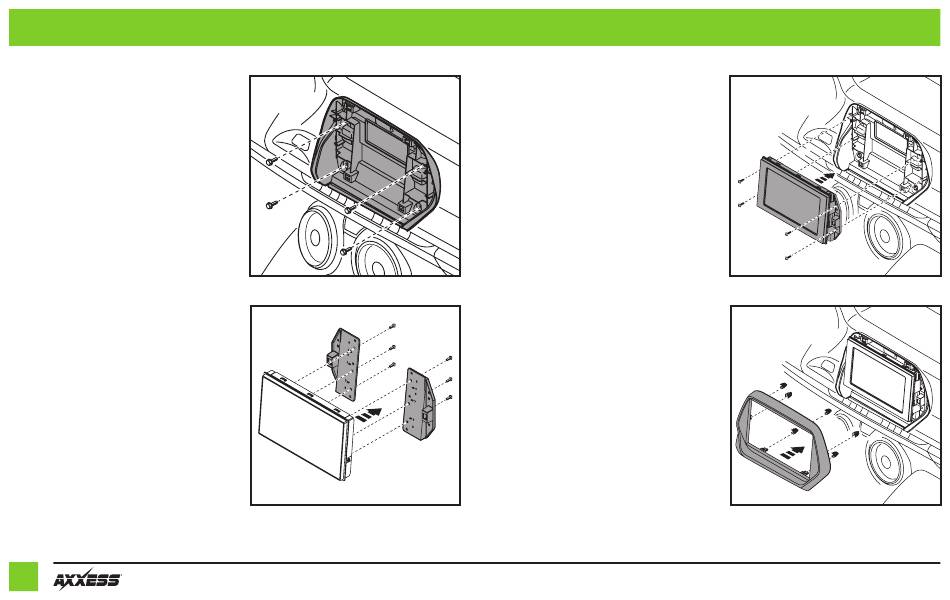 AXXESS