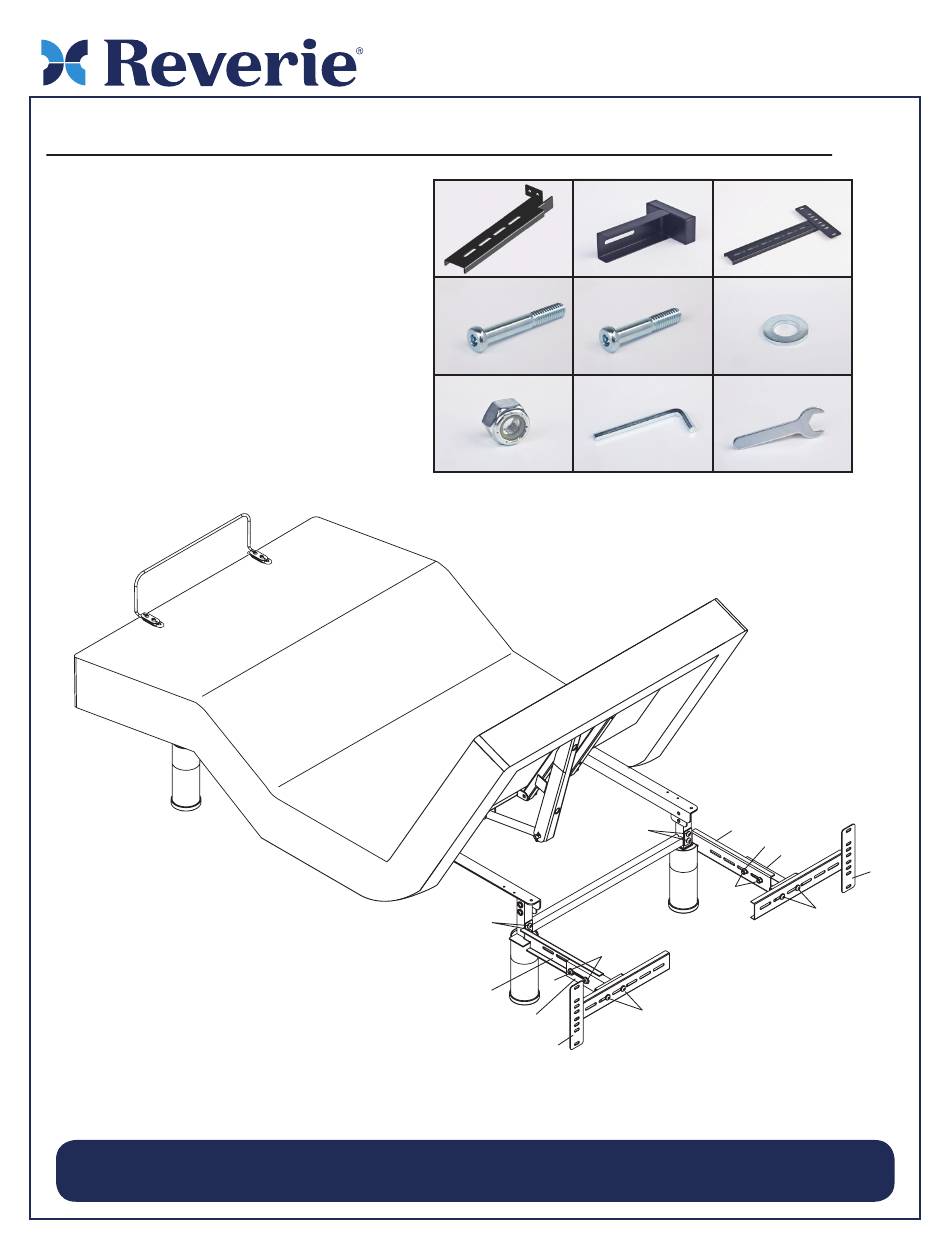 Reverie®