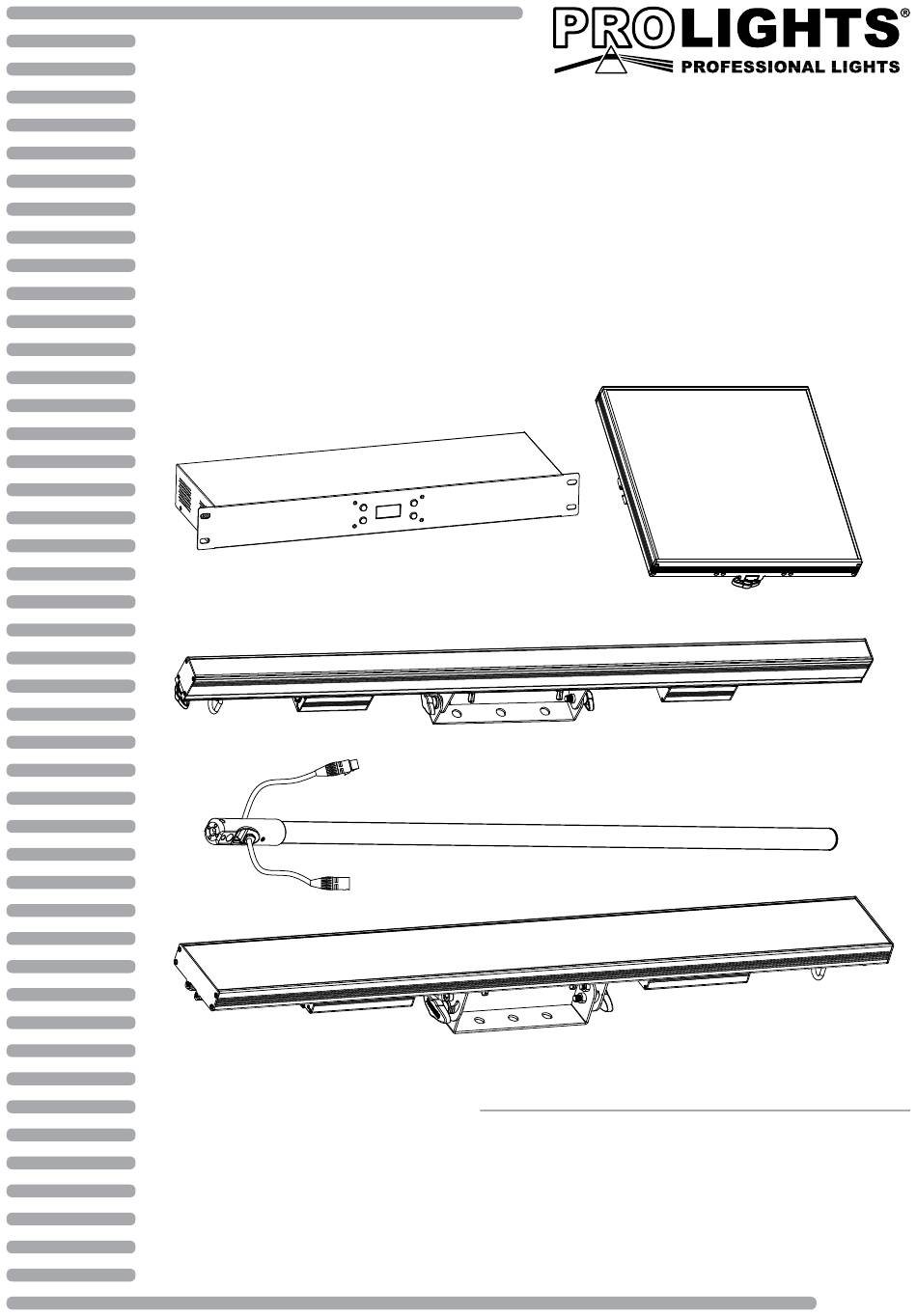 PROLIGHTS®
PROFESSIONAL LIGHTS