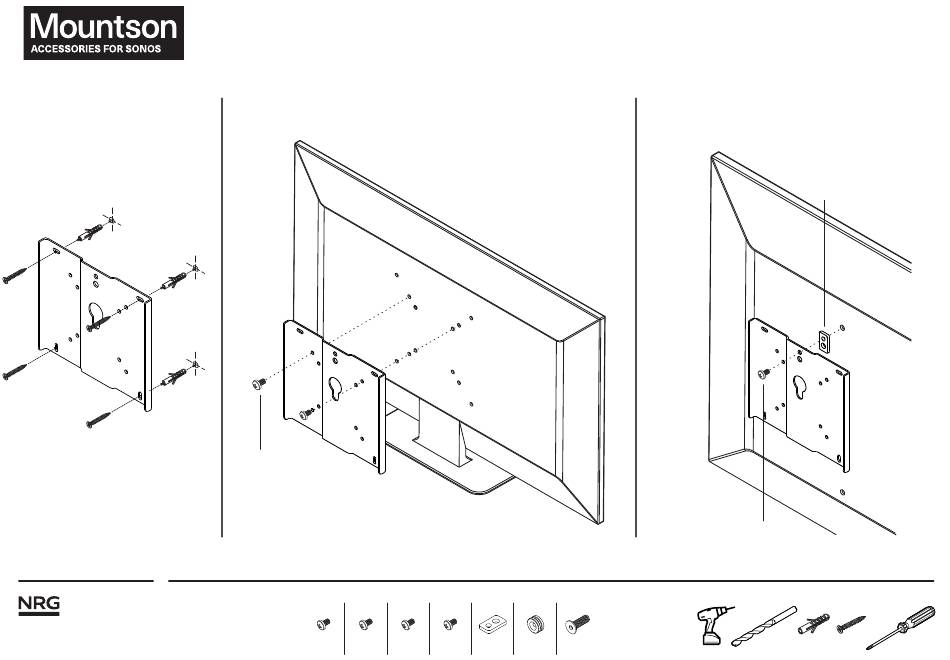 Mountson
ACCESSORIES FOR SONOS

NRG