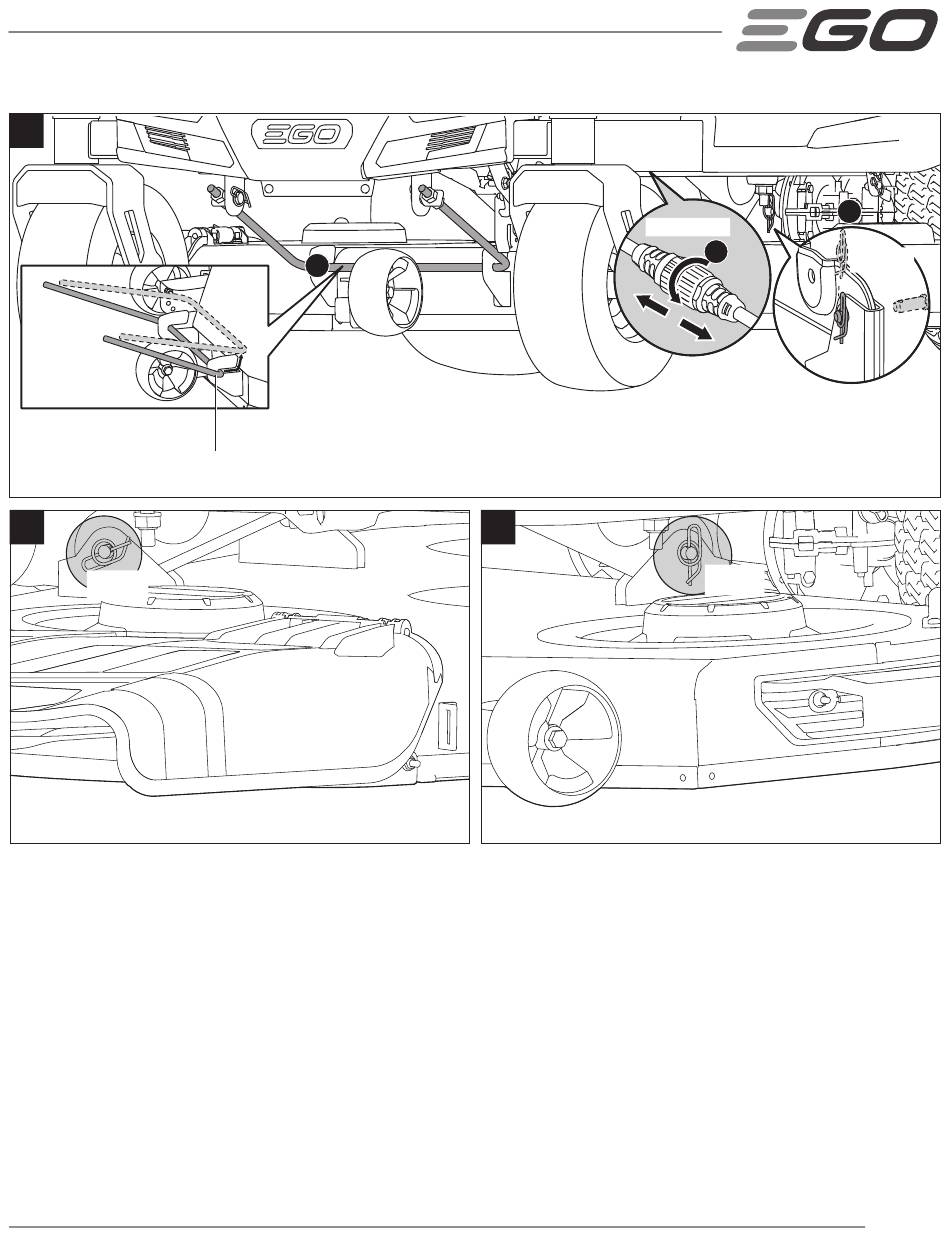 EGO

EGO