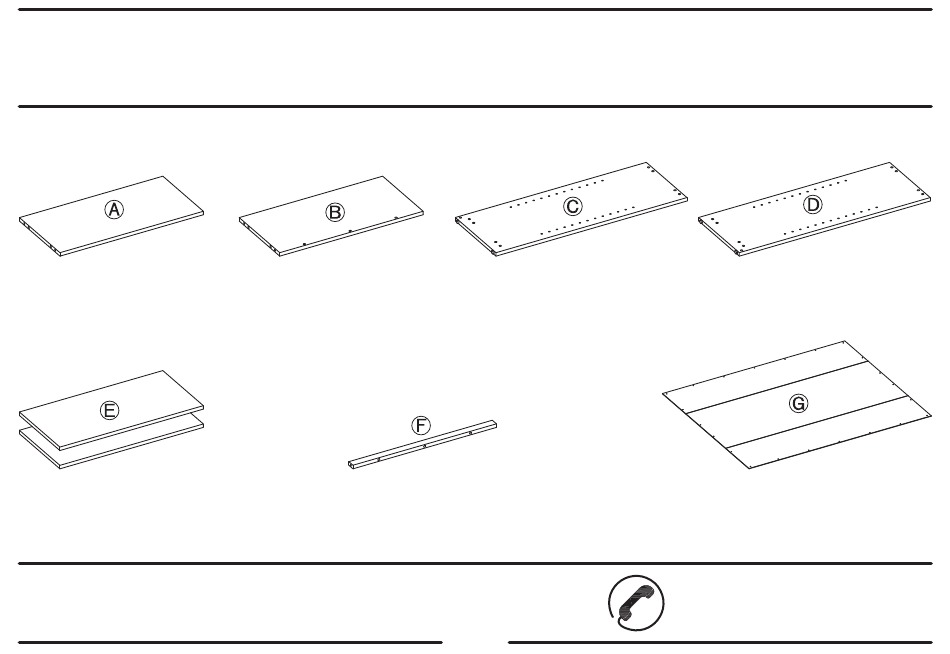 A

B

C

D

E

F

G