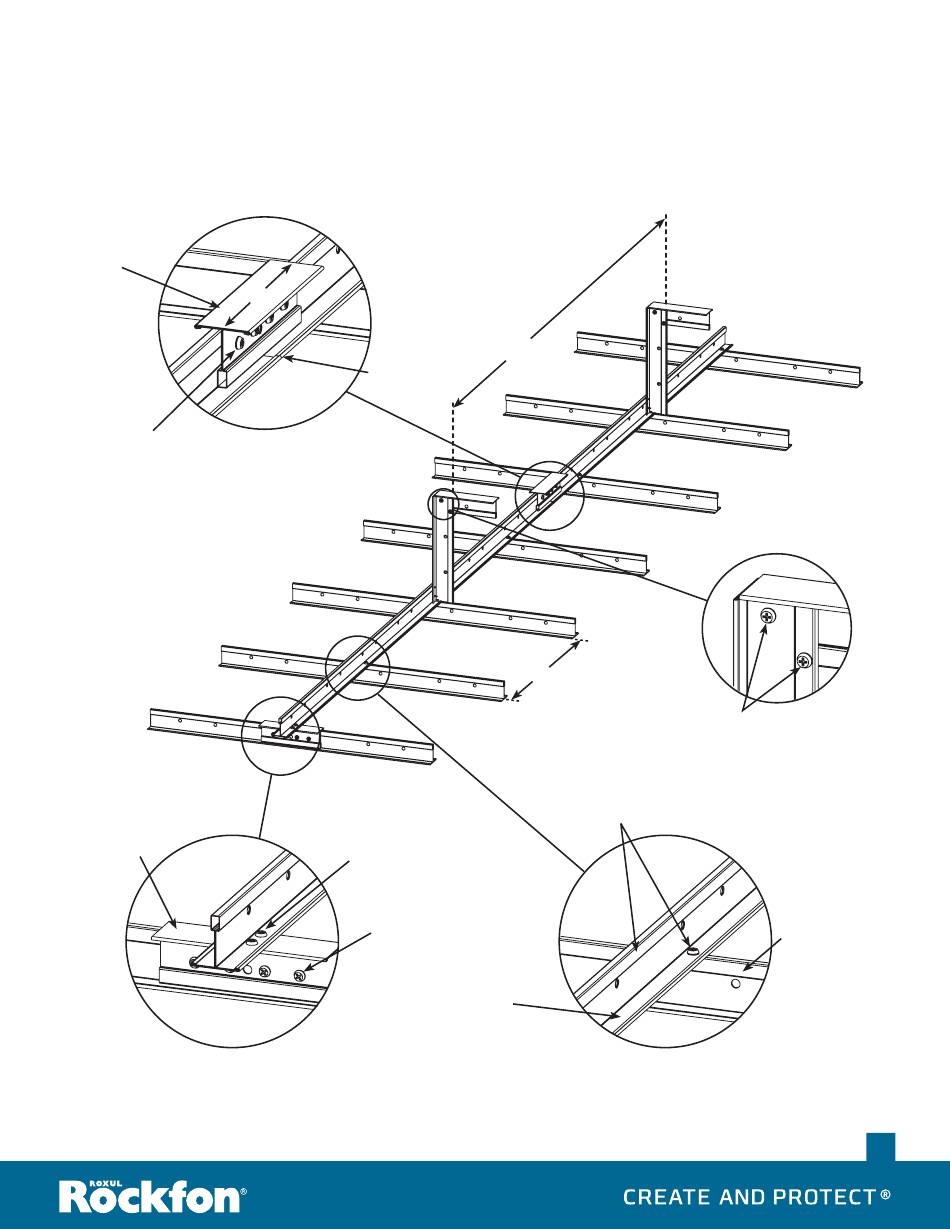 ROXUL Rockfon®

CREATE AND PROTECT®