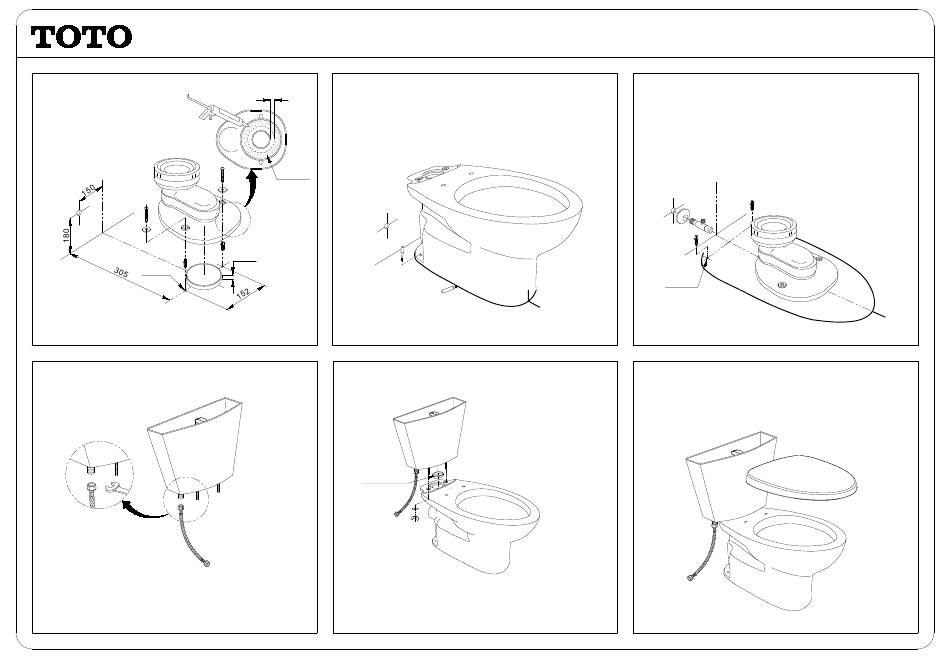 TOTO

150
180
305
152