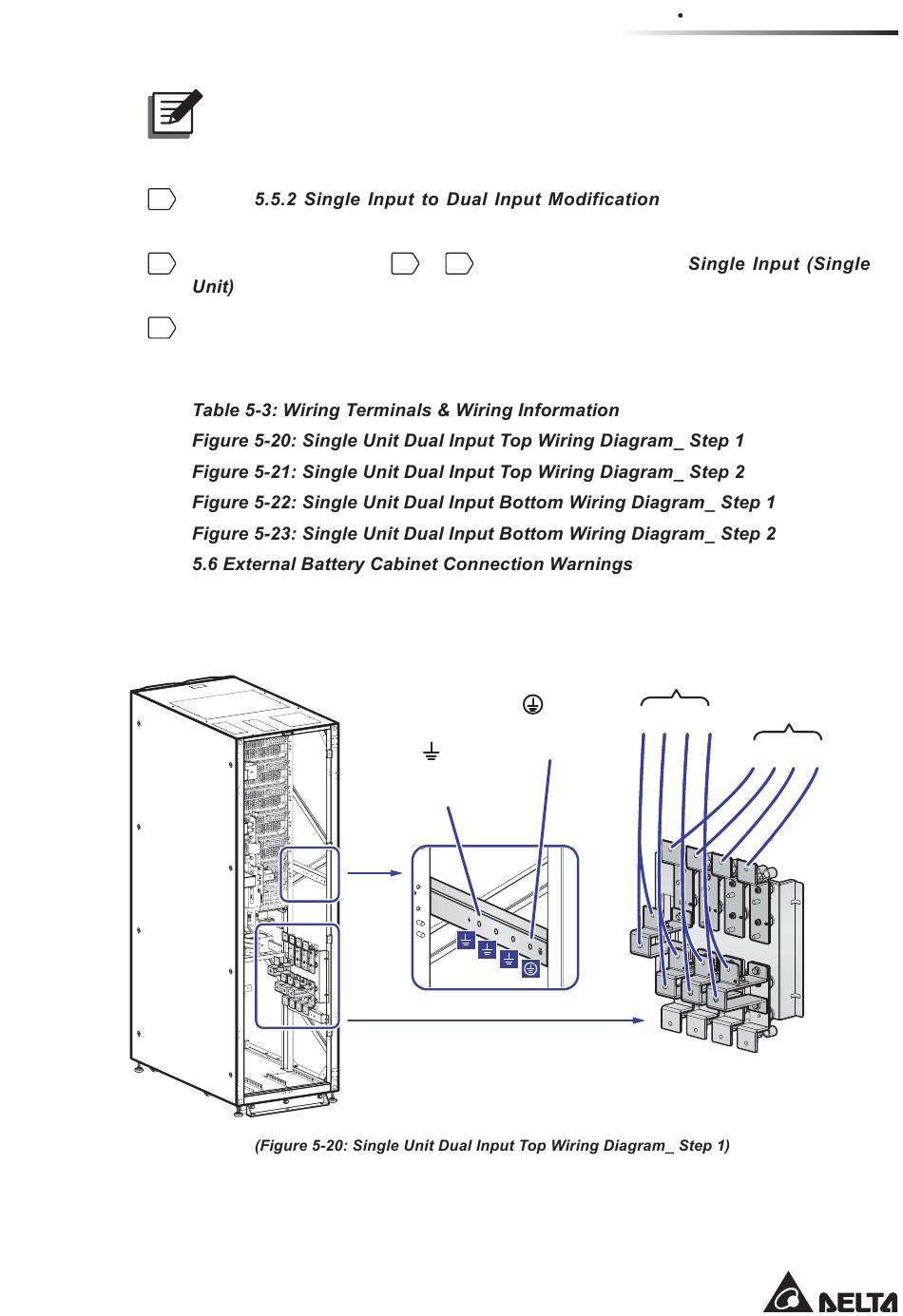 5.5.2 Single Input to Dual Input Modification

Single Input (Single Unit)

Table 5-3: Wiring Terminals & Wiring Information
Figure 5-20: Single Unit Dual Input Top Wiring Diagram_ Step 1
Figure 5-21: Single Unit Dual Input Top Wiring Diagram_ Step 2
Figure 5-22: Single Unit Dual Input Bottom Wiring Diagram_ Step 1
Figure 5-23: Single Unit Dual Input Bottom Wiring Diagram_ Step 2
5.6 External Battery Cabinet Connection Warnings

(Figure 5-20: Single Unit Dual Input Top Wiring Diagram_ Step 1)

DELTA