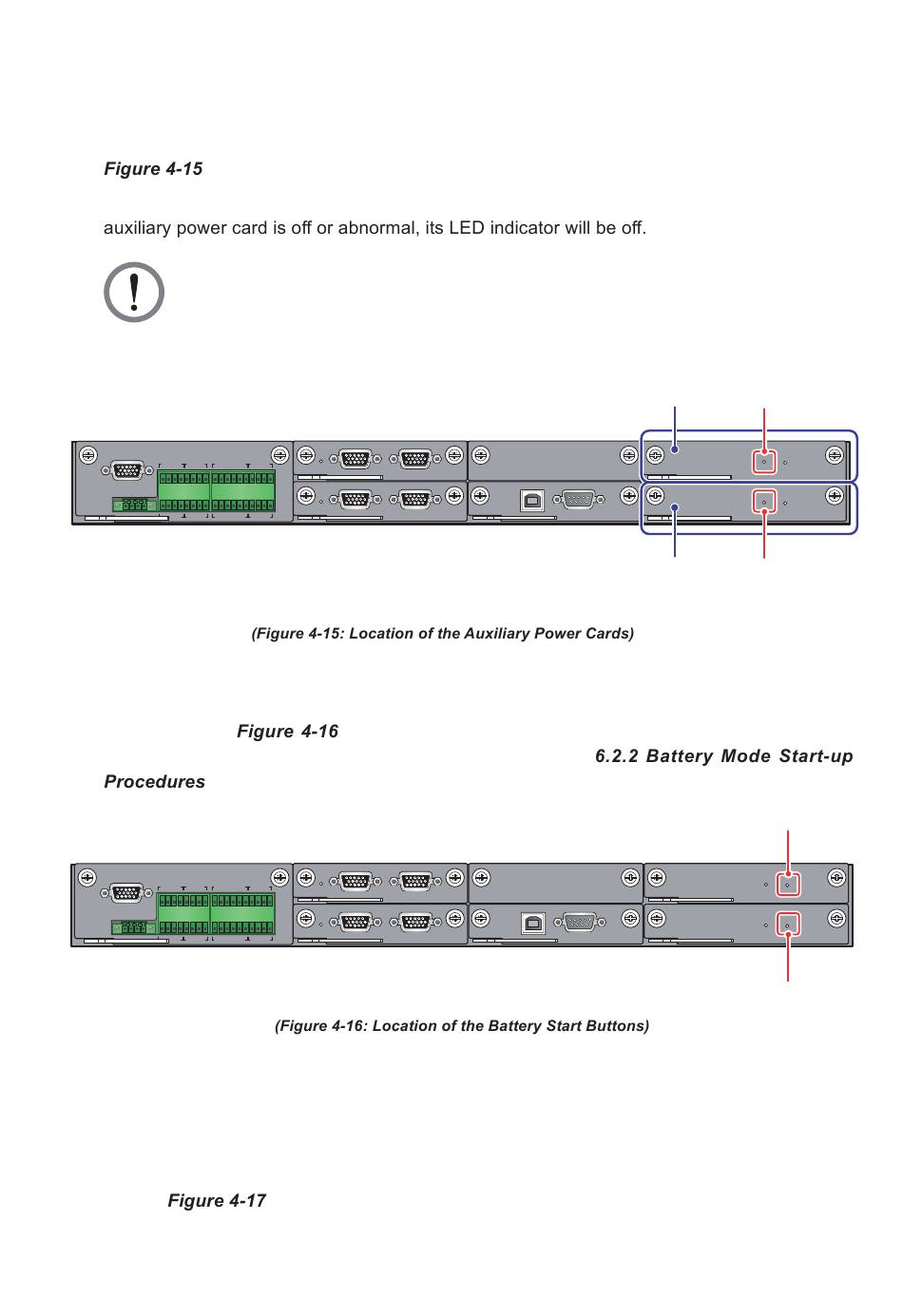 Figure 4-15

auxiliary power card is off or abnormal, its LED indicator will be off.

(Figure 4-15: Location of the Auxiliary Power Cards)

Figure 4-16

6.2.2 Battery Mode Start-up Procedures

(Figure 4-16: Location of the Battery Start Buttons)

Figure 4-17