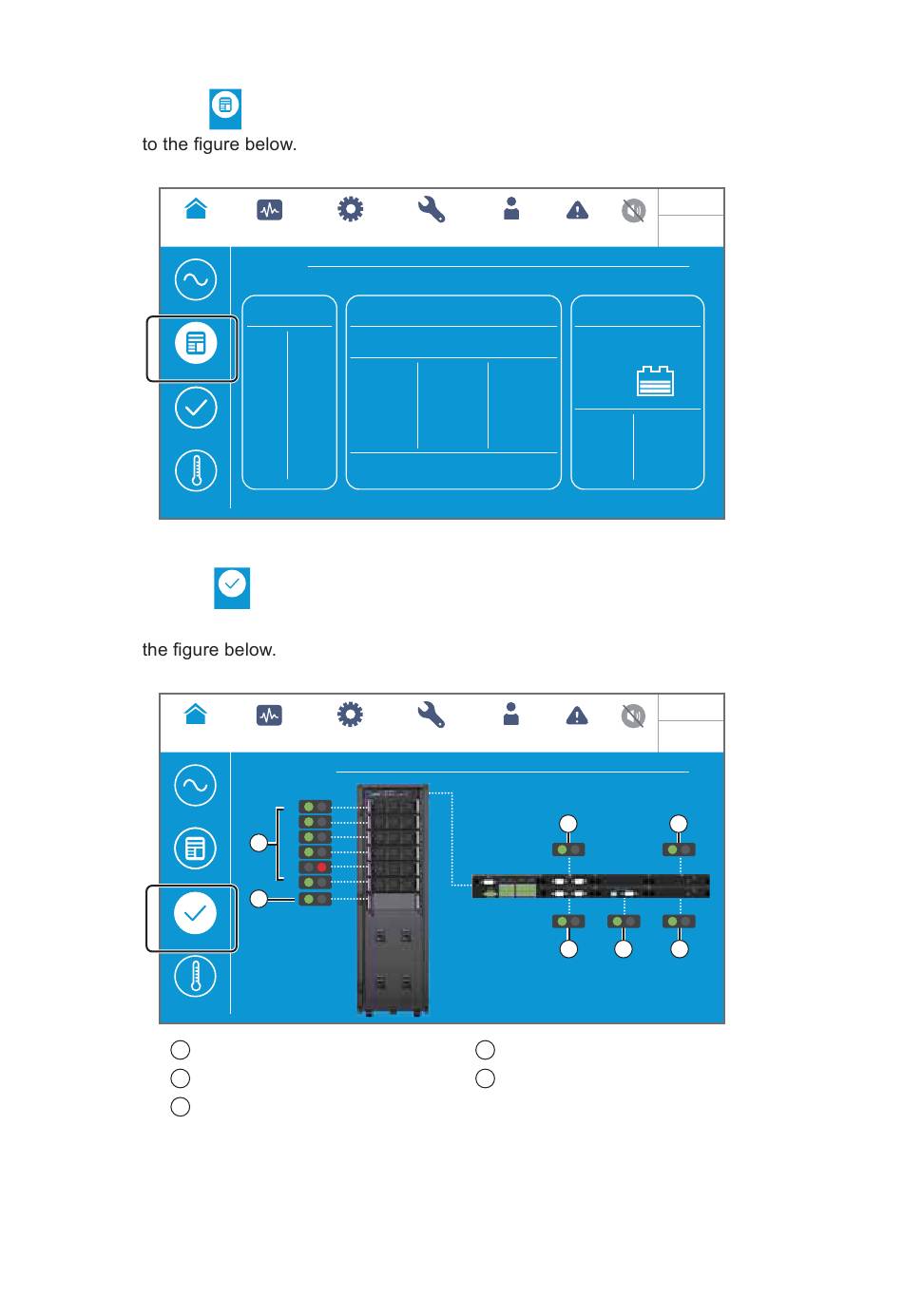 to the figure below.

the figure below.