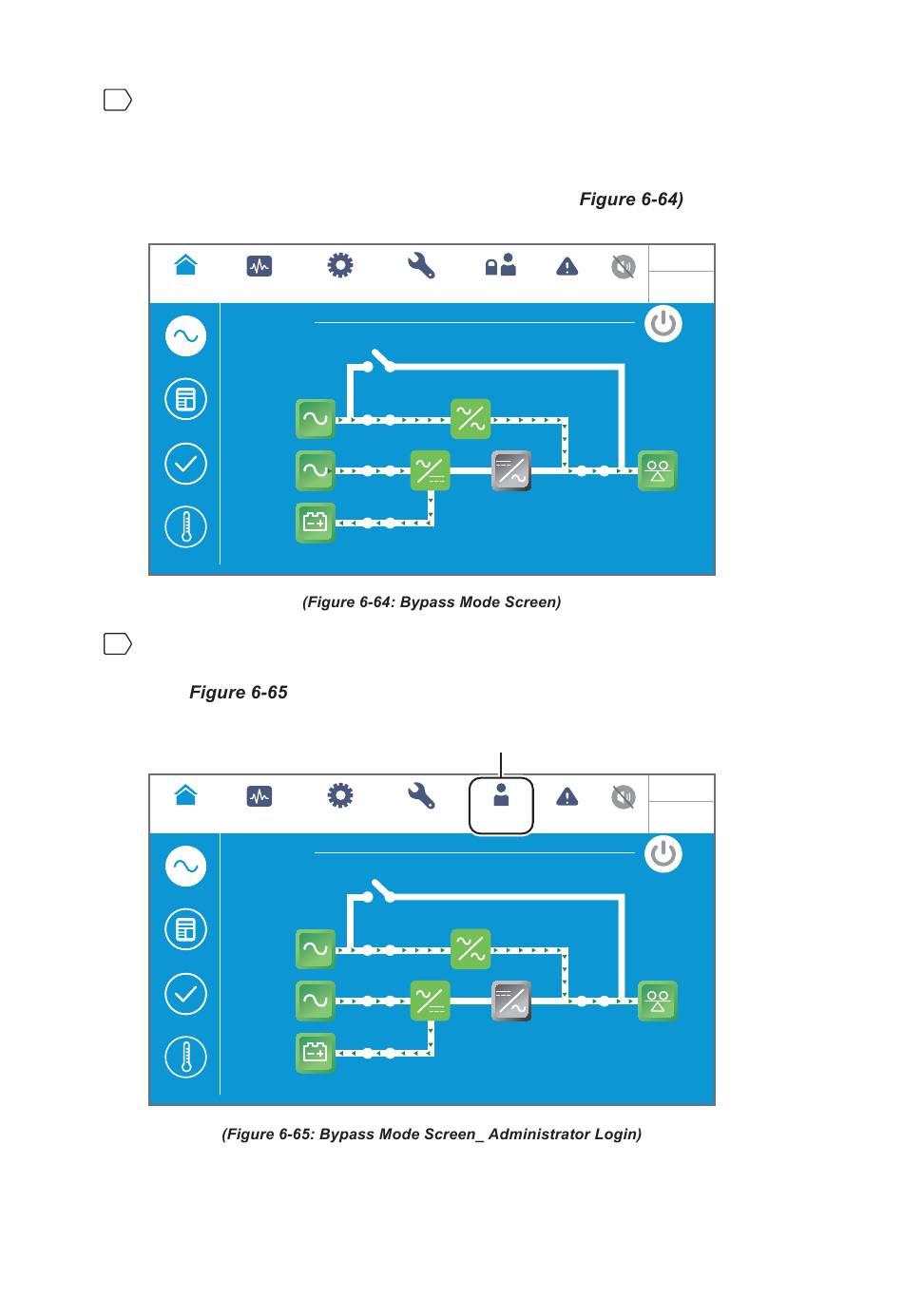 Figure 6-64)

(Figure 6-64: Bypass Mode Screen)

Figure 6-65

(Figure 6-65: Bypass Mode Screen_ Administrator Login)