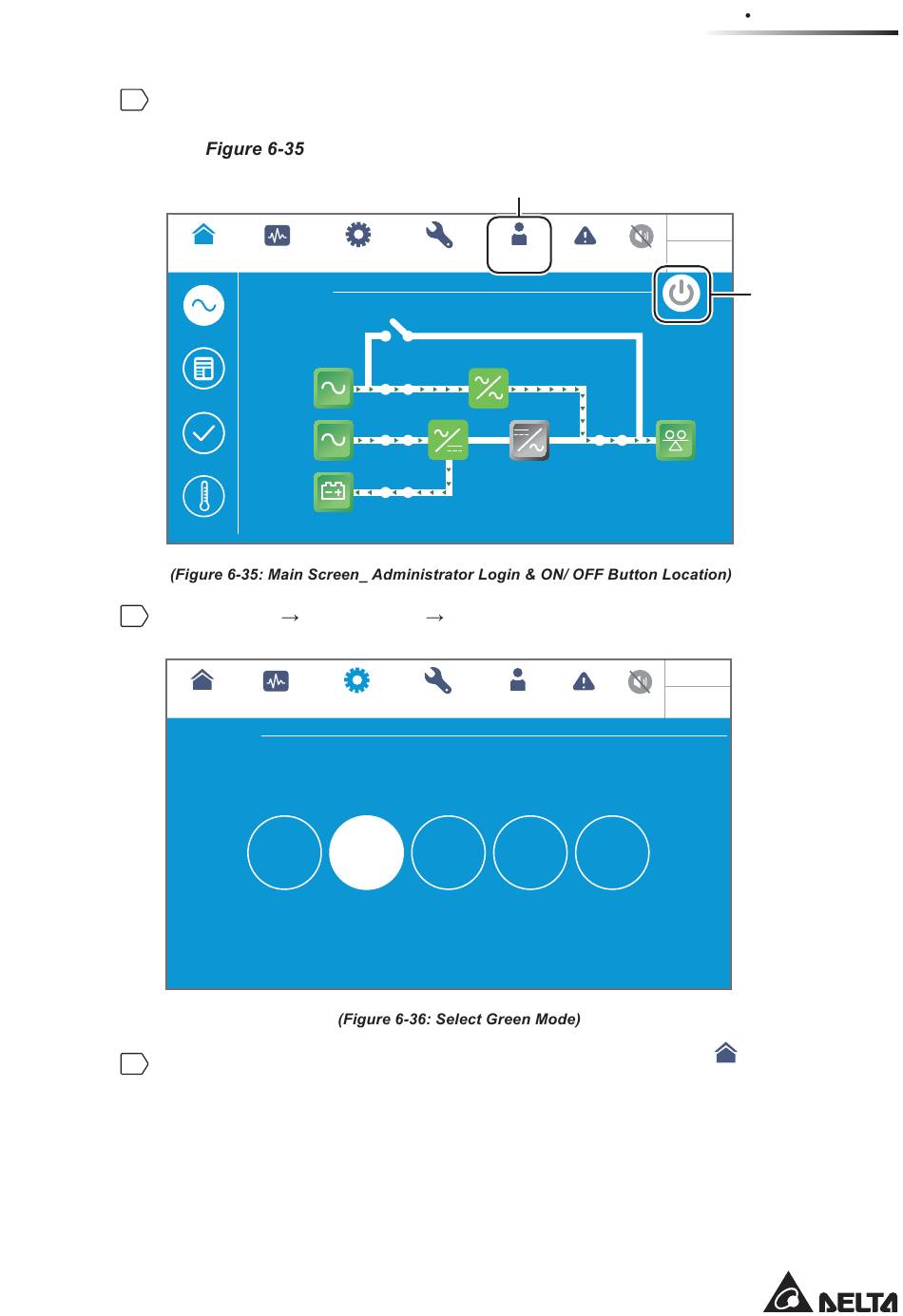 Figure 6-35

(Figure 6-35: Main Screen_ Administrator Login & ON/ OFF Button Location)

→ →

(Figure 6-36: Select Green Mode)

DELTA