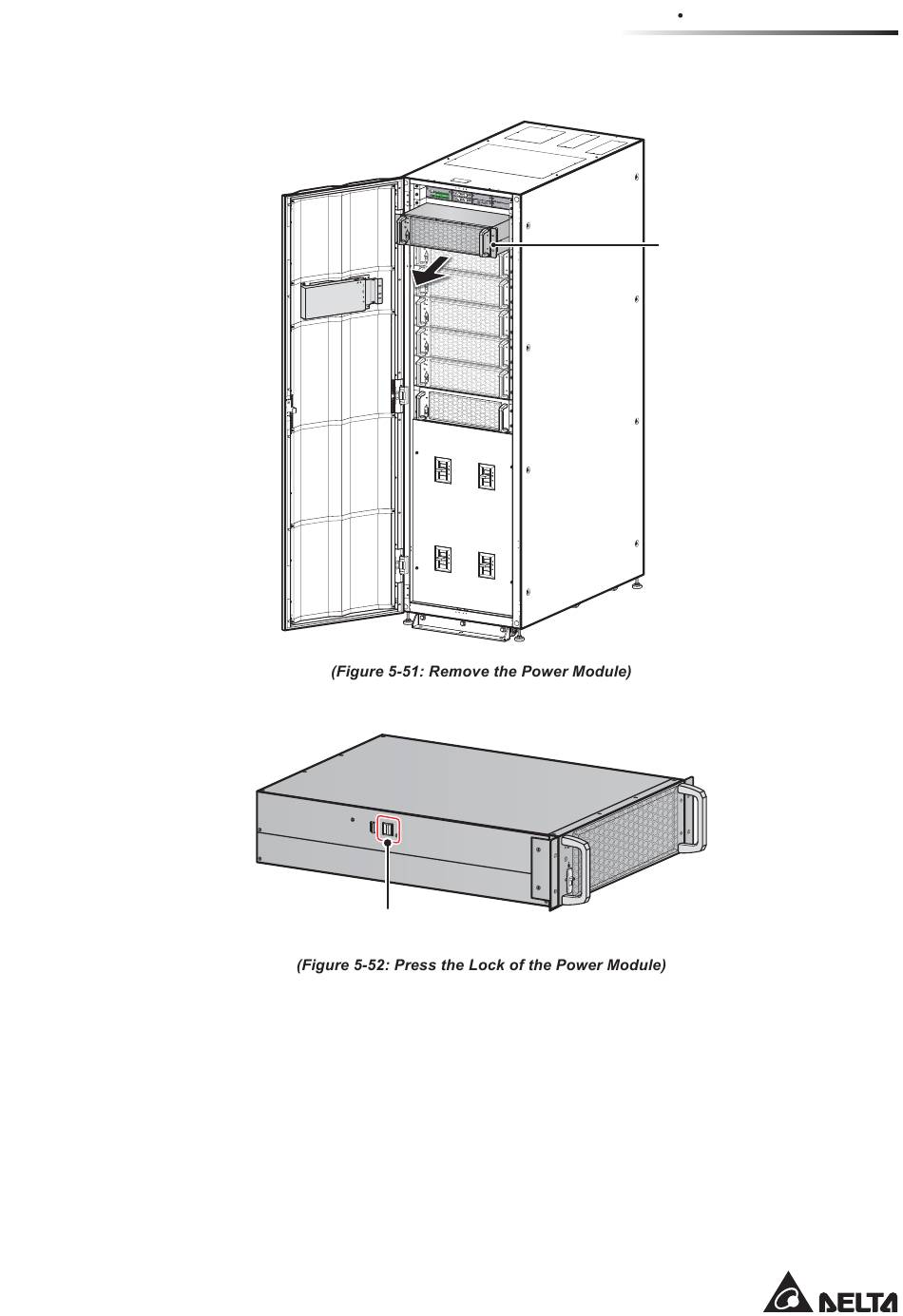 (Figure 5-51: Remove the Power Module)

(Figure 5-52: Press the Lock of the Power Module)

DELTA