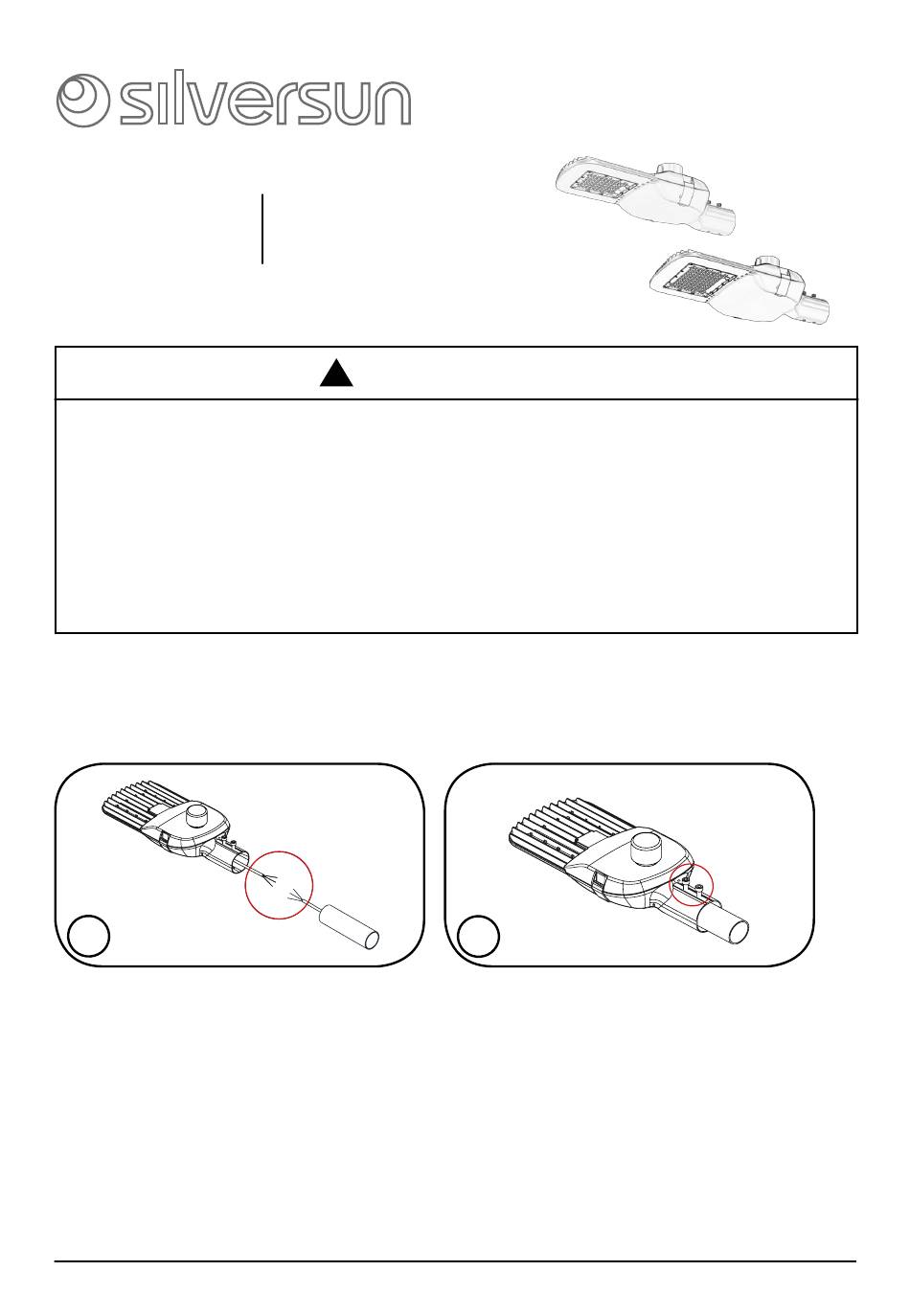 silversun