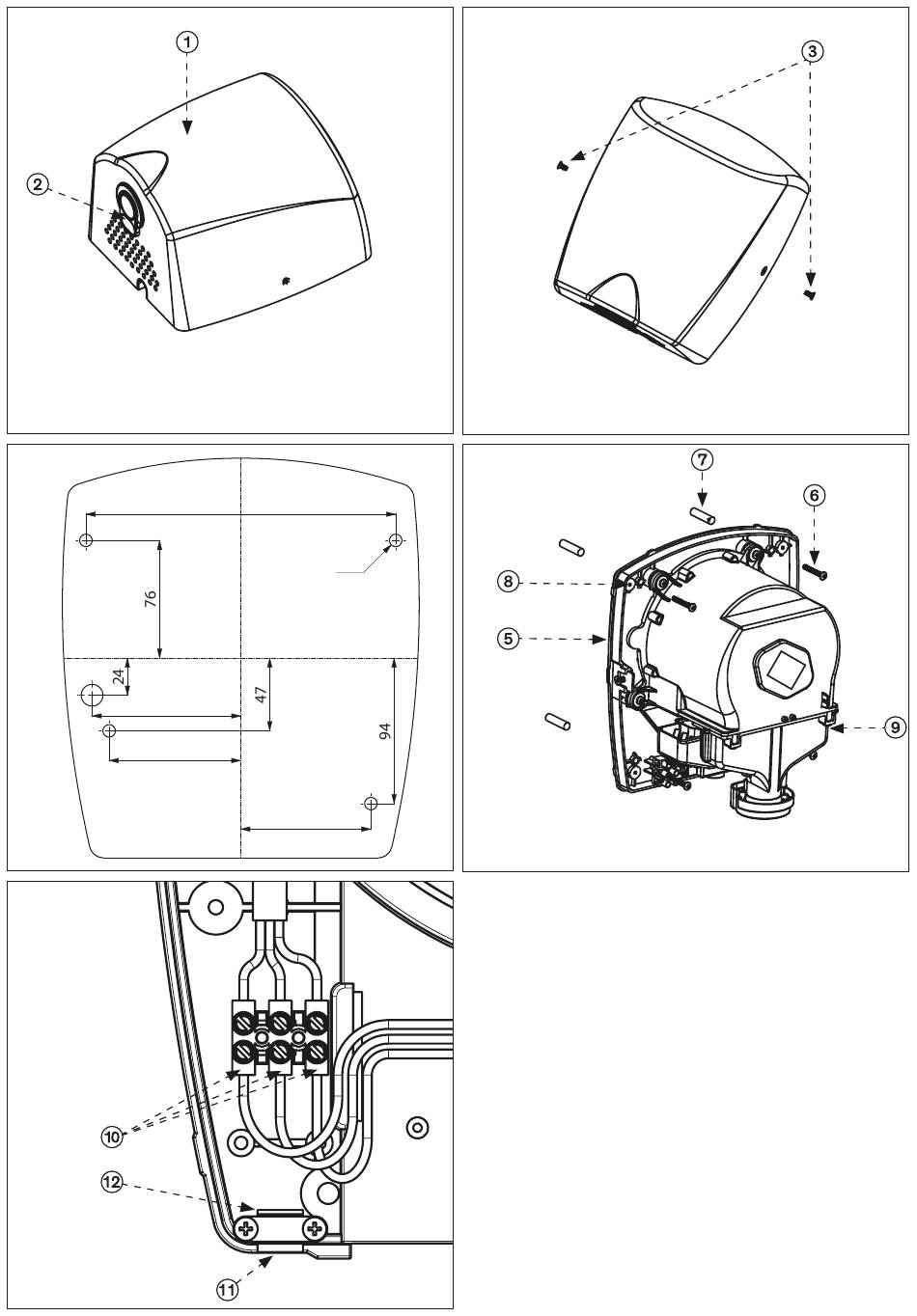 1
2
3
76
24
47
94
7
6
8
5
9
10
12
11