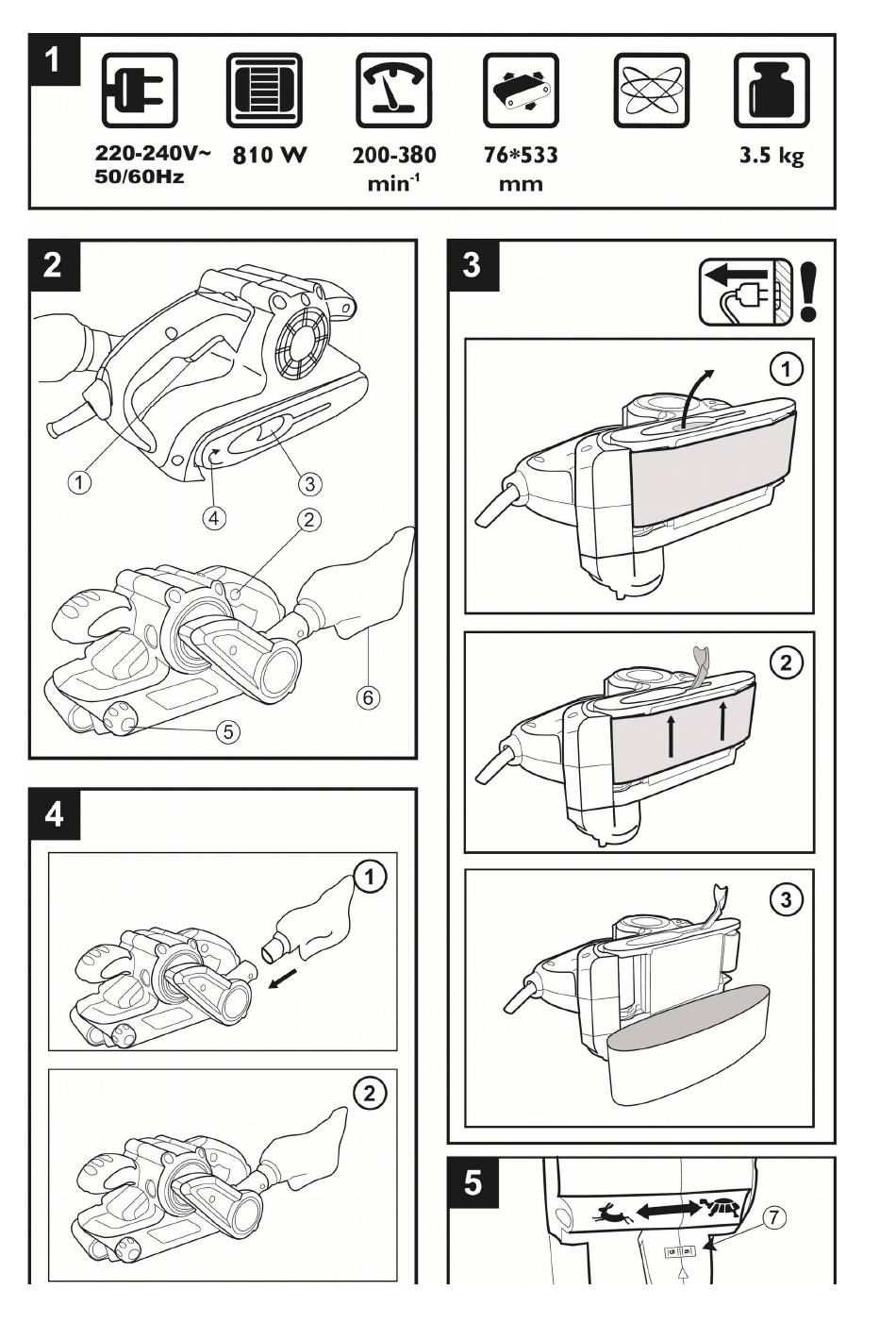 1

220-240V~ 50/60Hz

810 W

200-380 $min^{-1}$

76*533 mm

3.5 kg

2

1

3

4

2

6

5

3

1

2

3

4

1

2

5

7