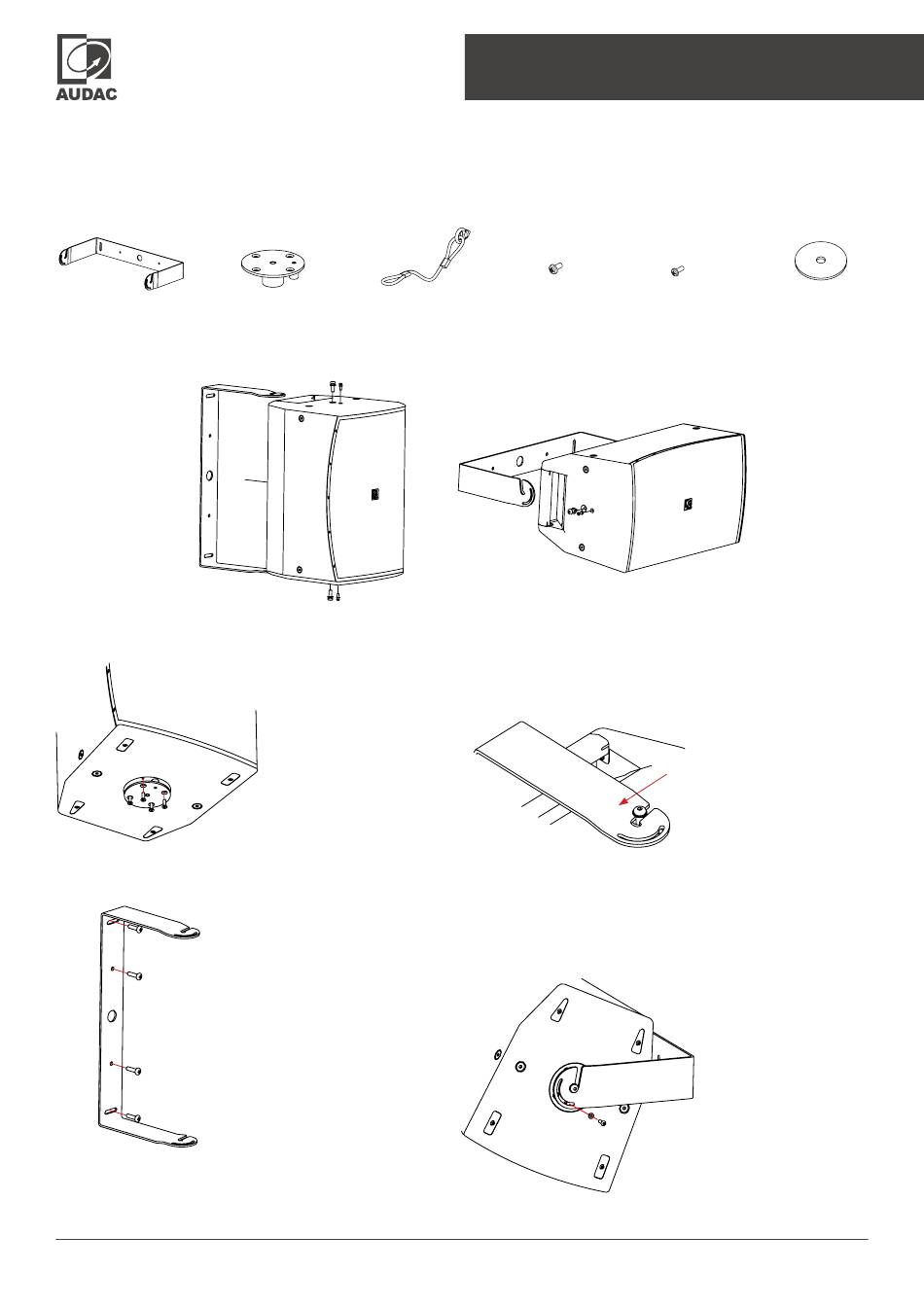 AUDAC