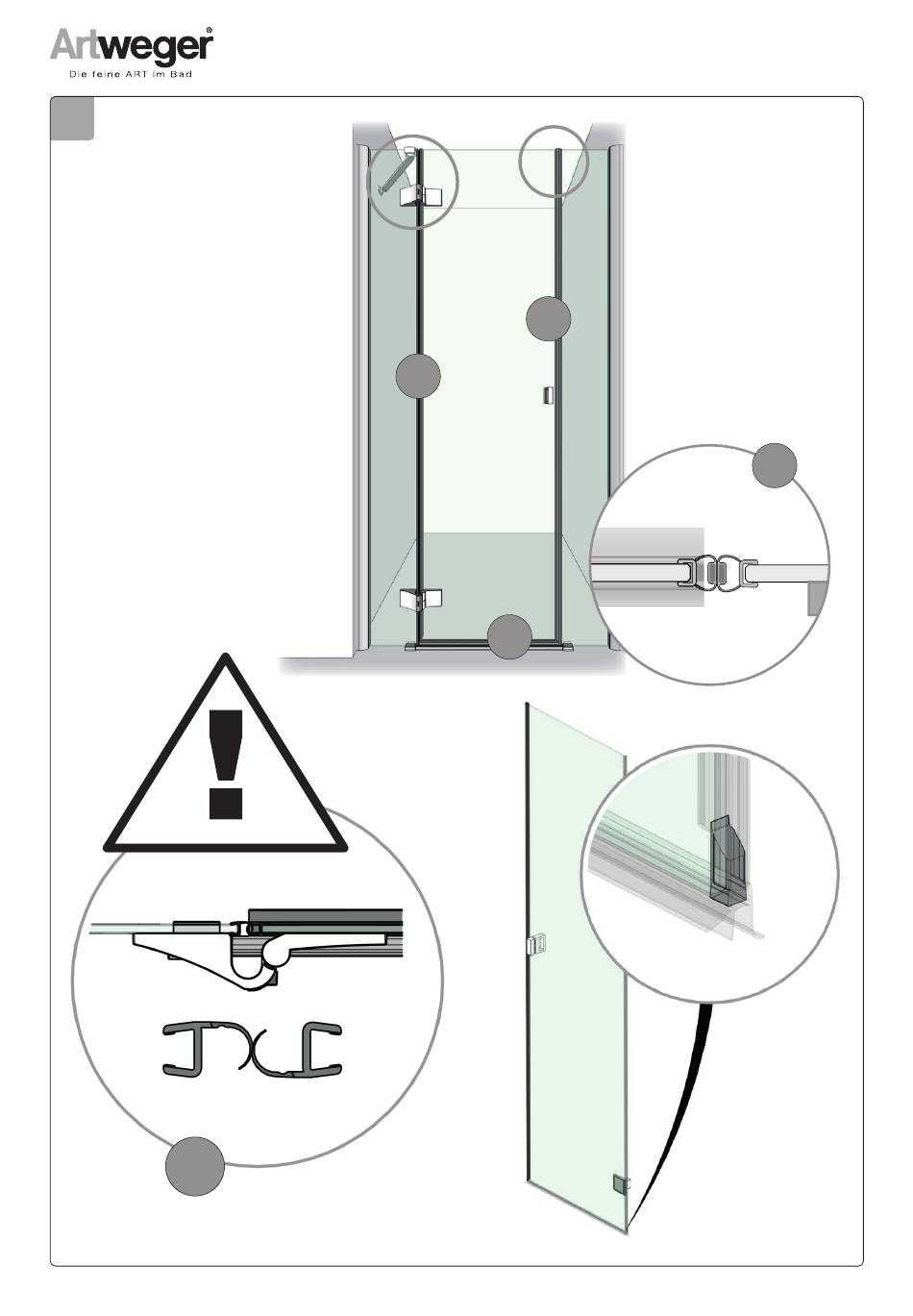 Artweger®
Die feine ART im Bad