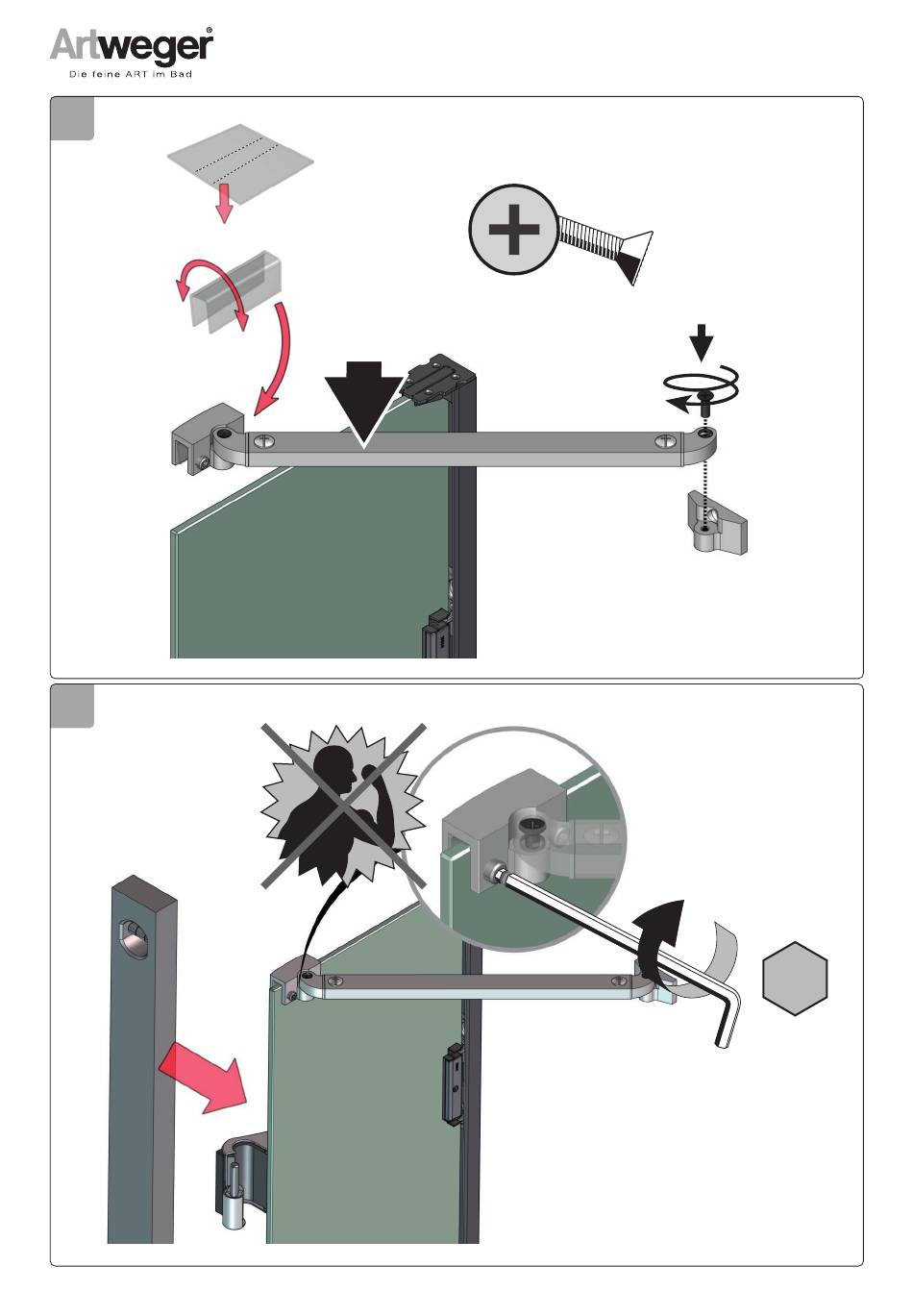 Artweger®
Die feine ART im Bad