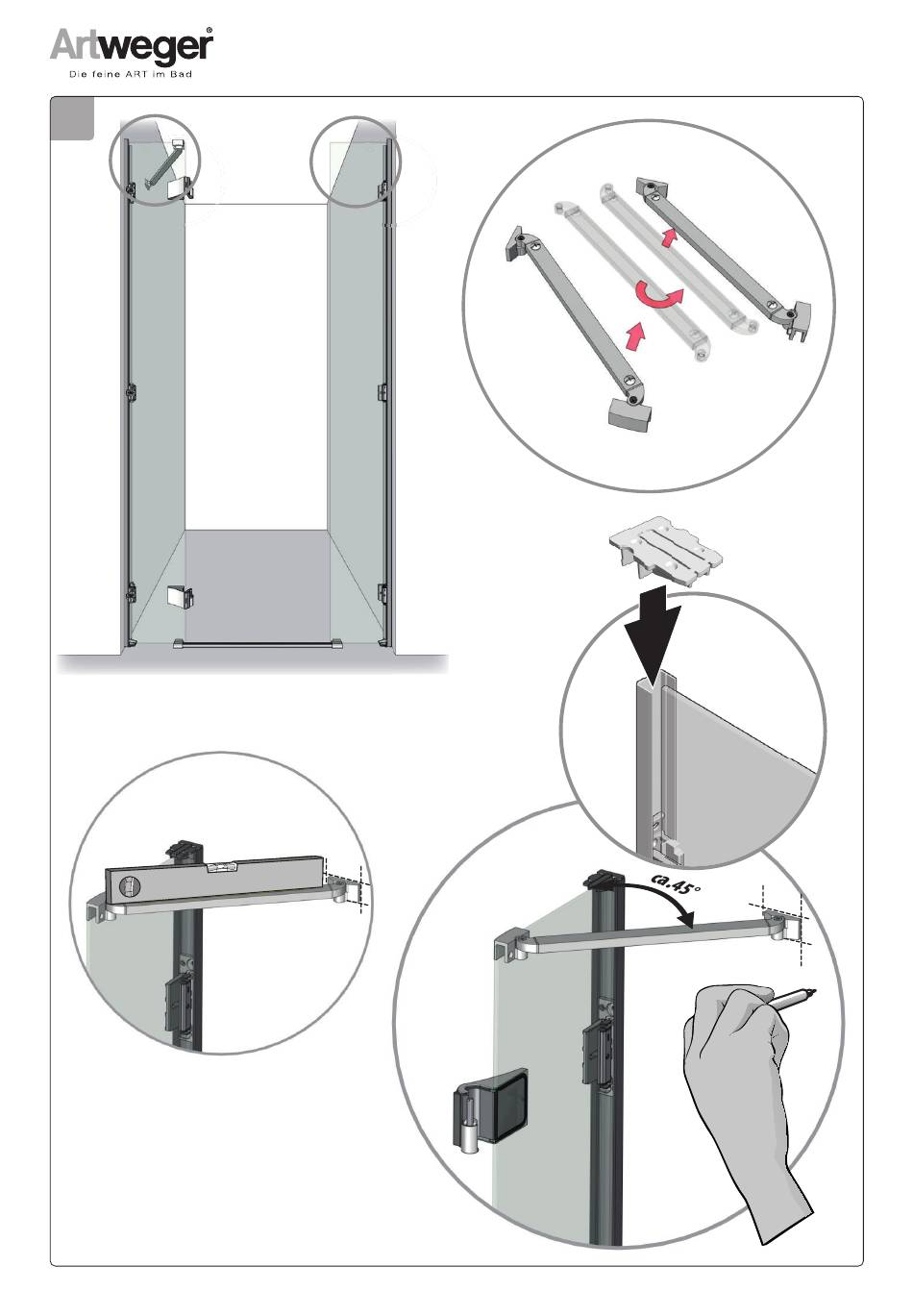 Artweger®
Die feine ART im Bad

ca.45°