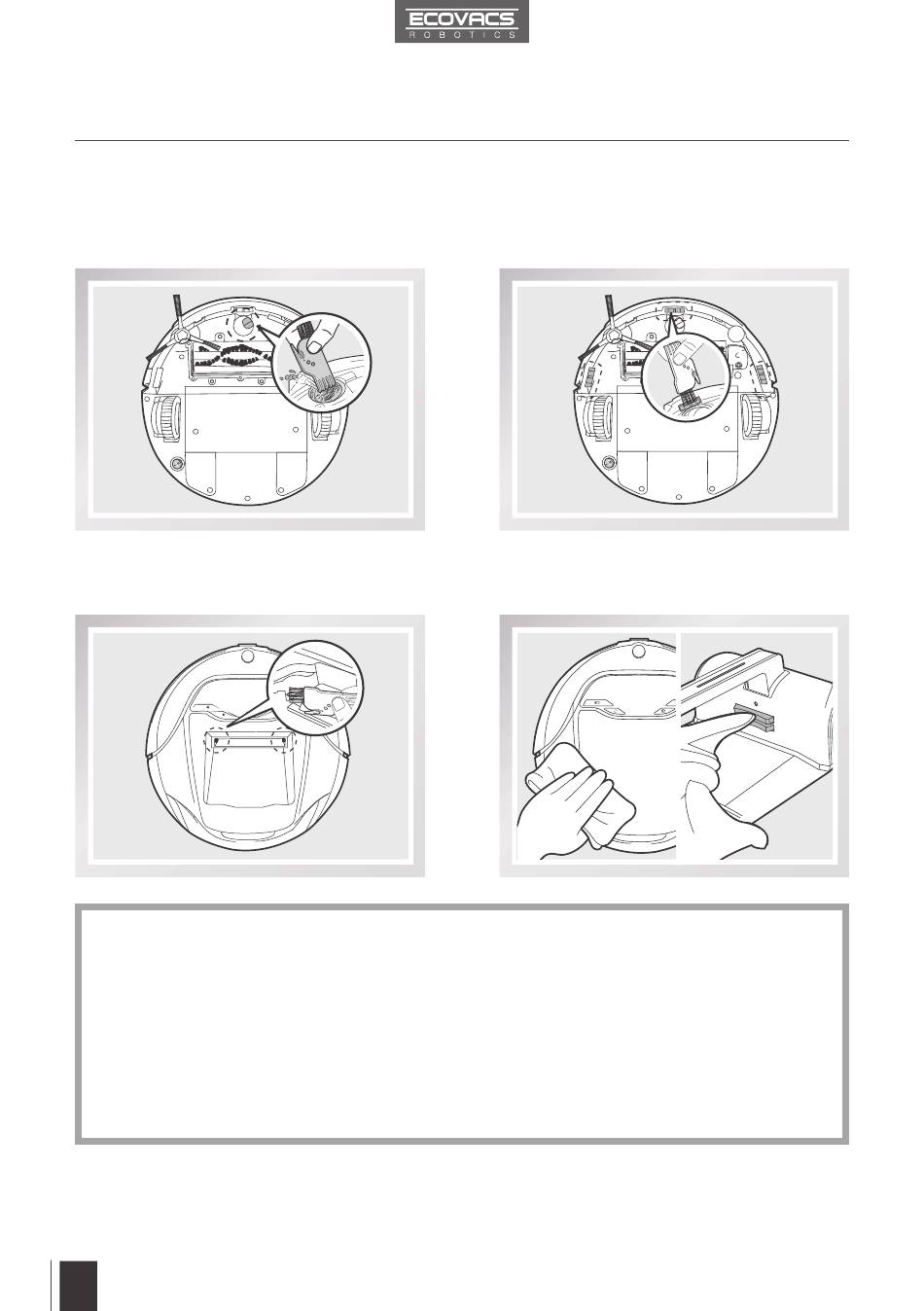 ECOVACS
ROBOTICS