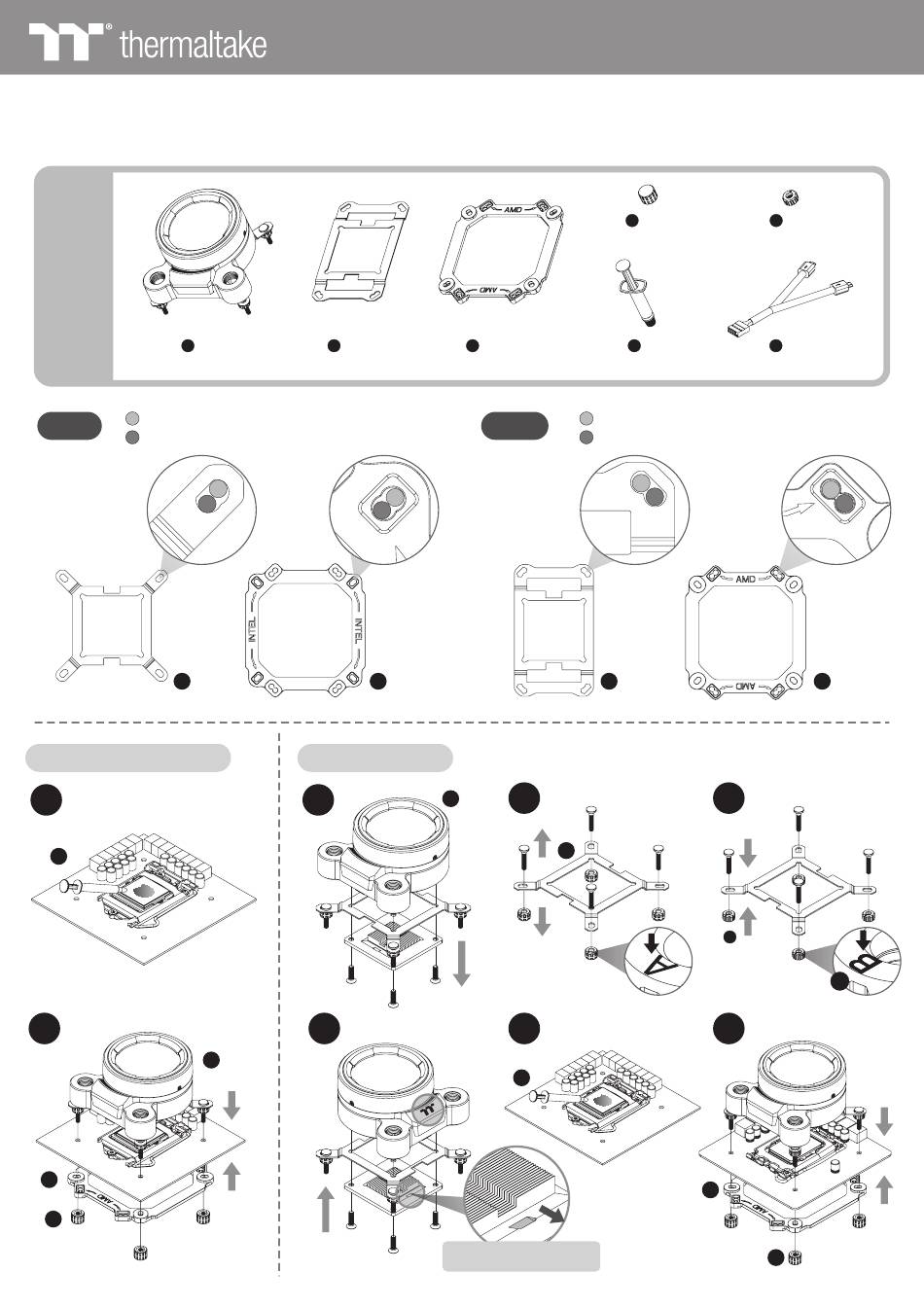 thermaltake

AMD

AMD

INTEL

INTEL

AMD

AMD

A

B