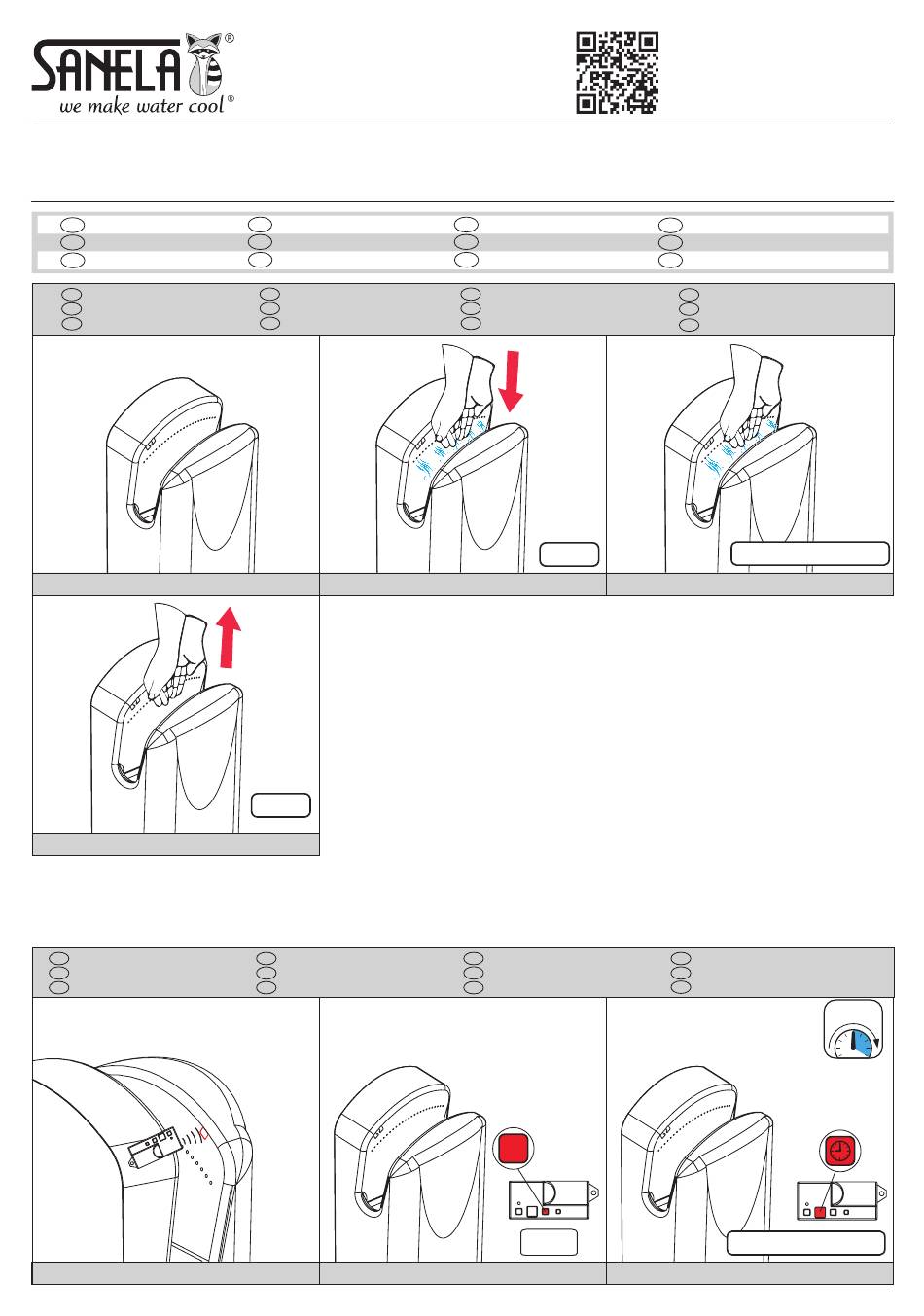 SANELA®
we make water cool®