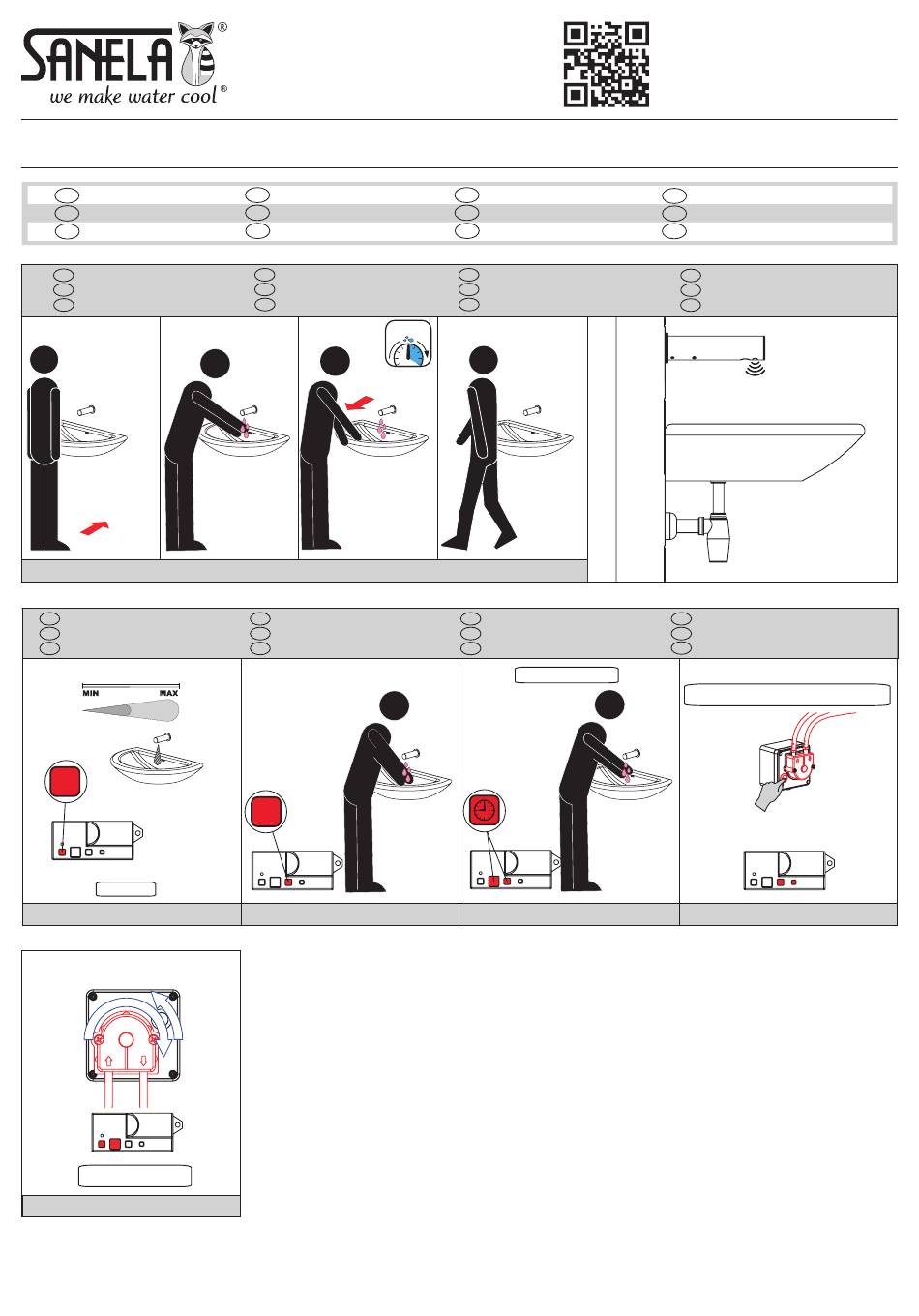 SANELA®
we make water cool®

MIN MAX