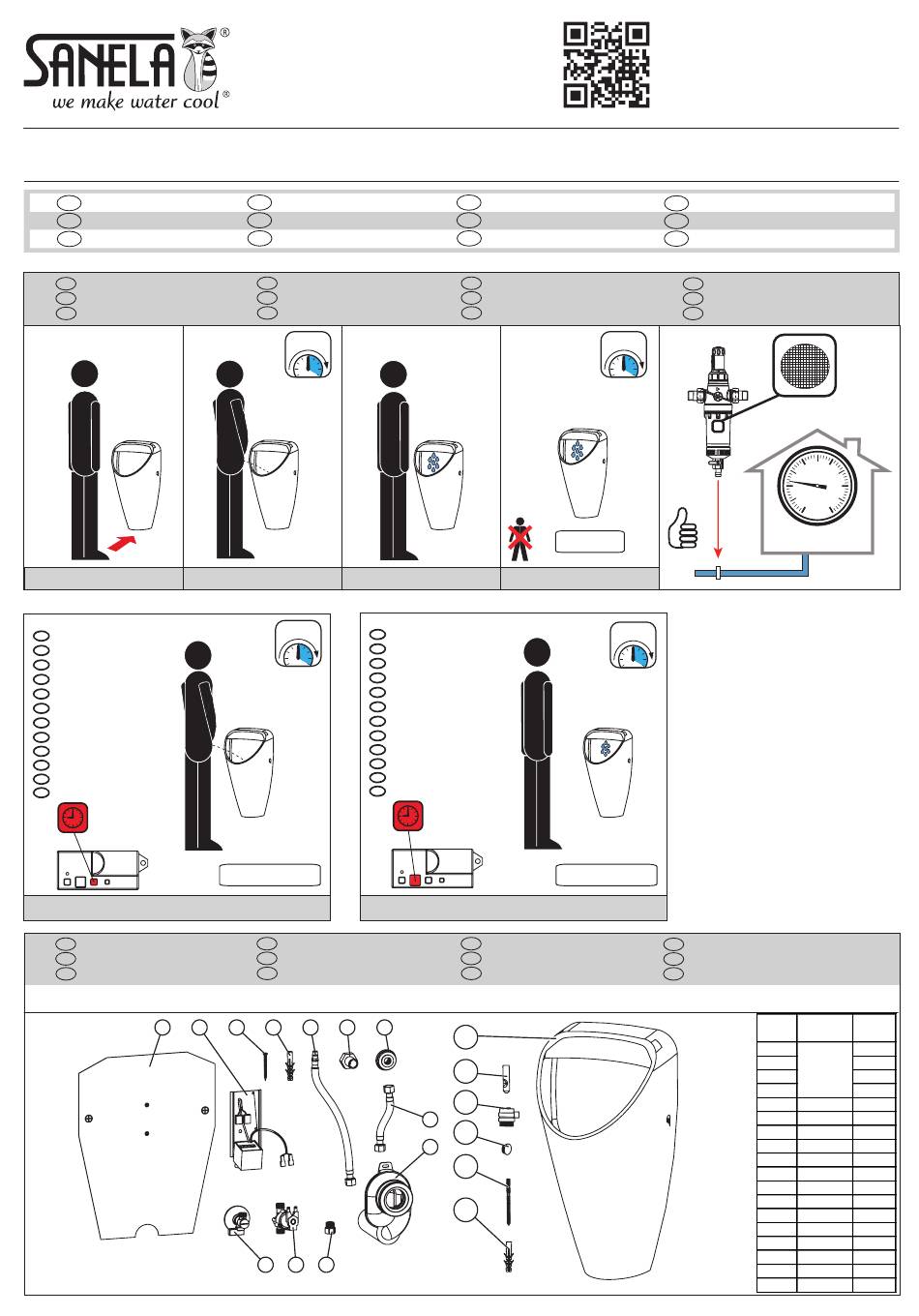 SANELA®
we make water cool®