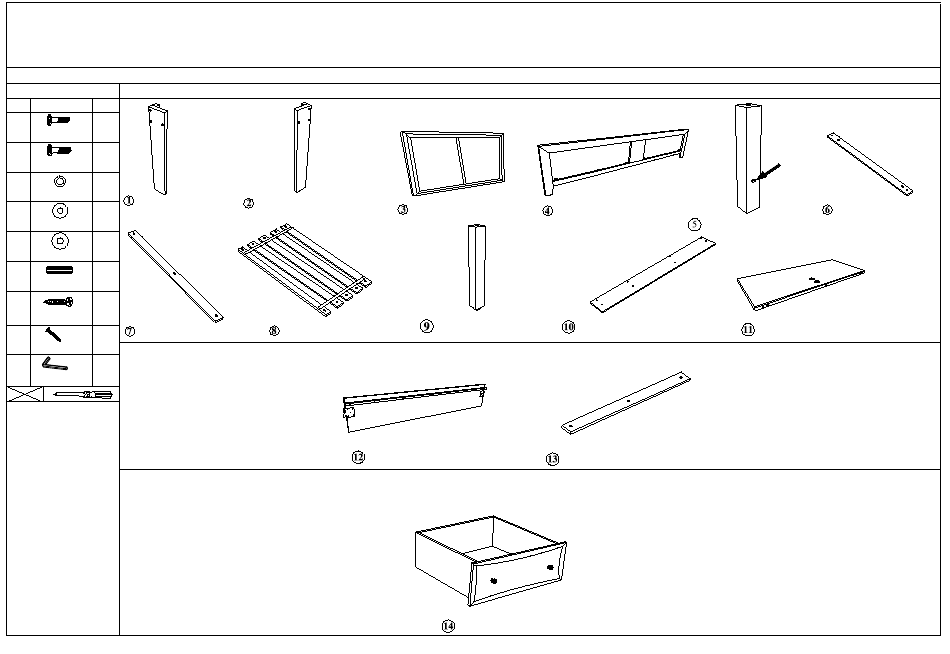 ①
②
③
④
⑤
⑥
⑦
⑧
⑨
⑩
⑪
⑫
⑬
⑭