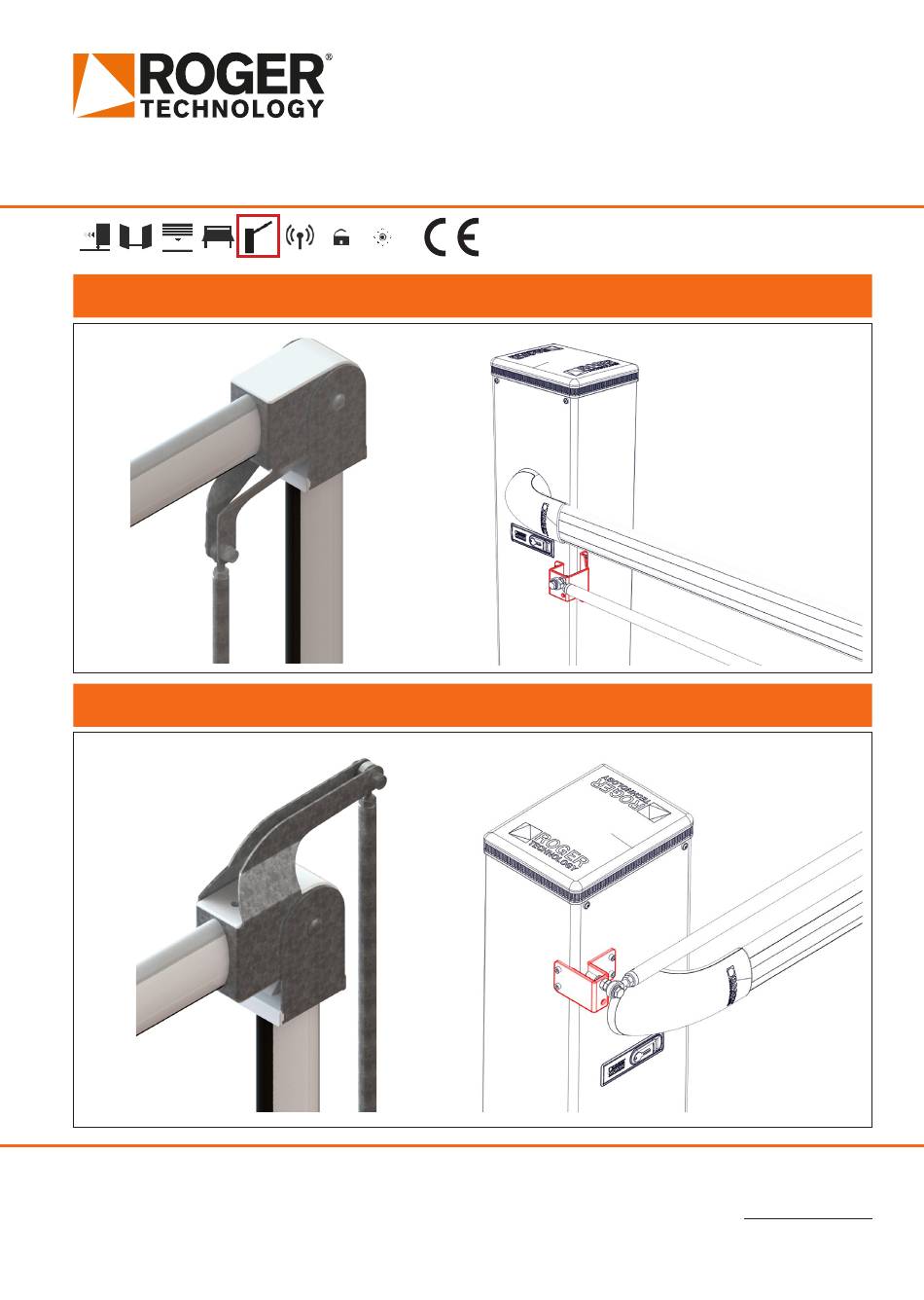 ROGER® TECHNOLOGY

CE

ROGER TECHNOLOGY

ROGER TECHNOLOGY

ROGER TECHNOLOGY