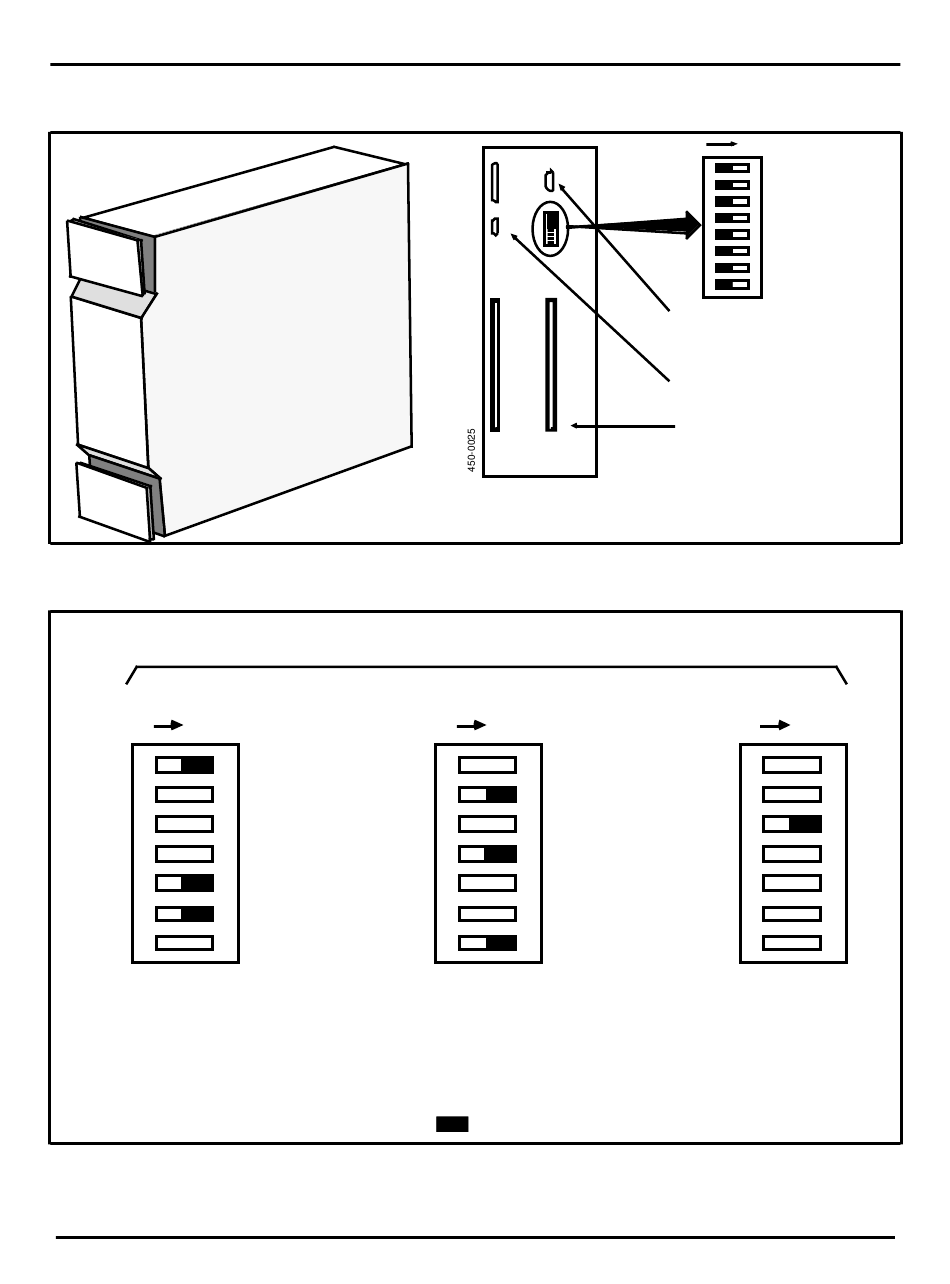 450-0025