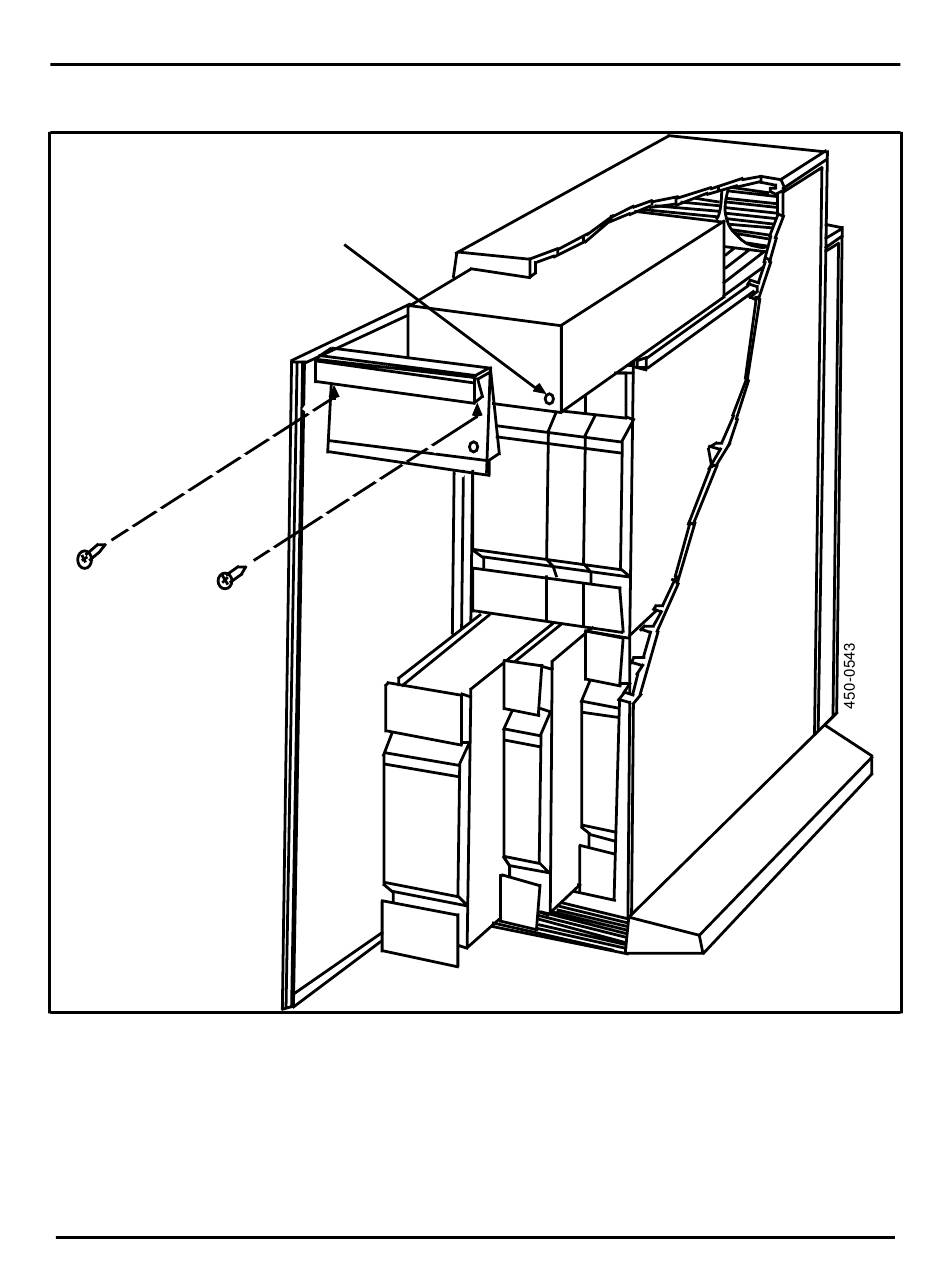 450-0543