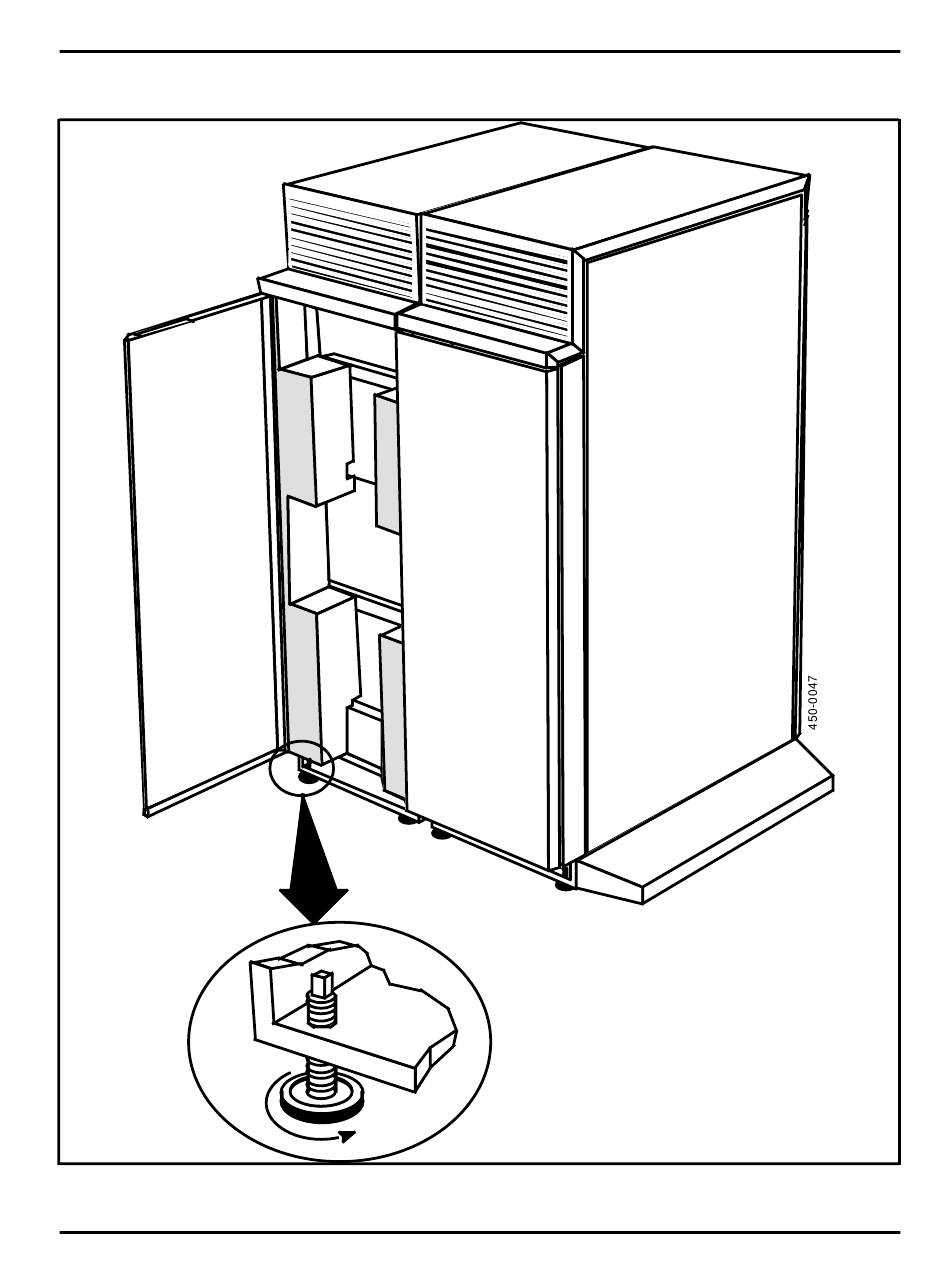 450-0047